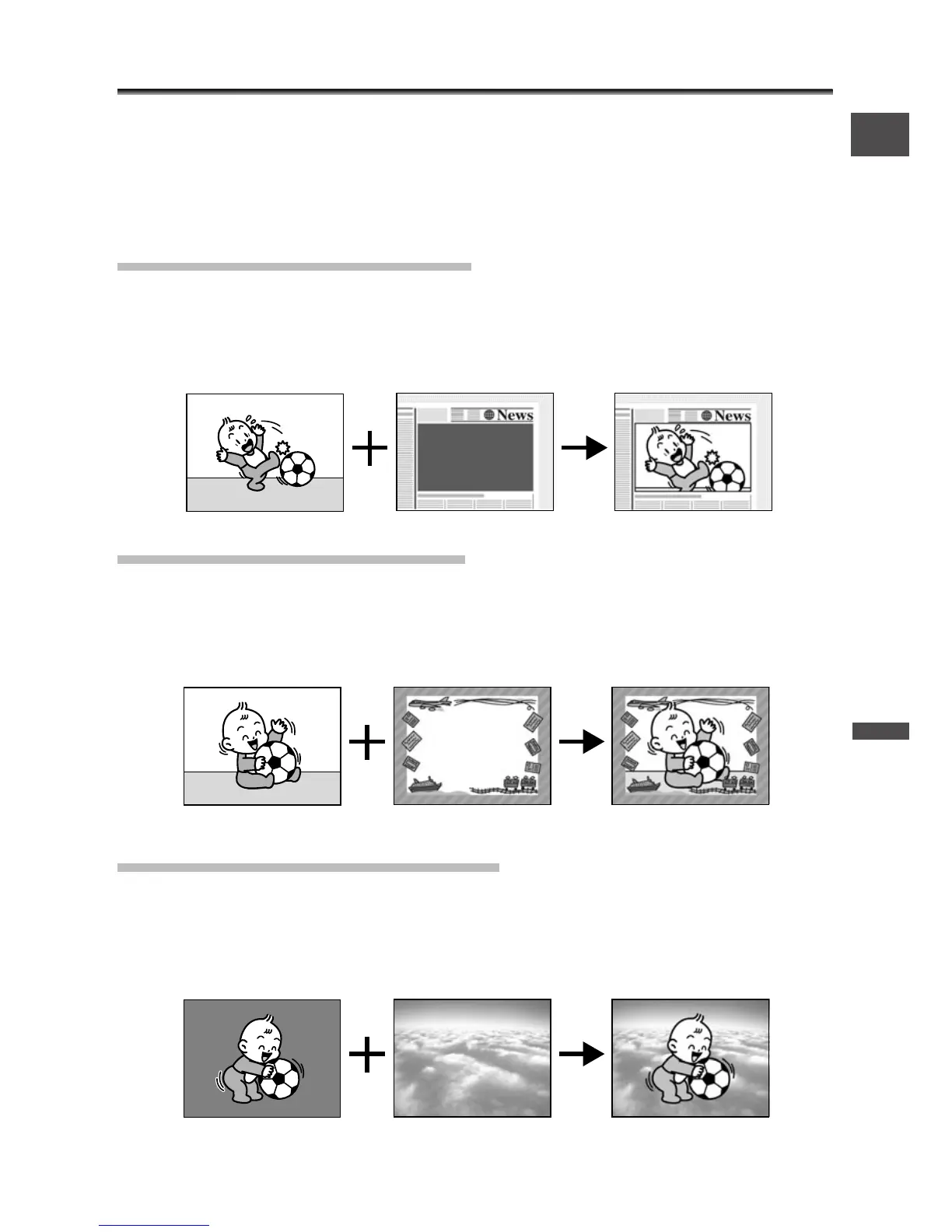 News

News