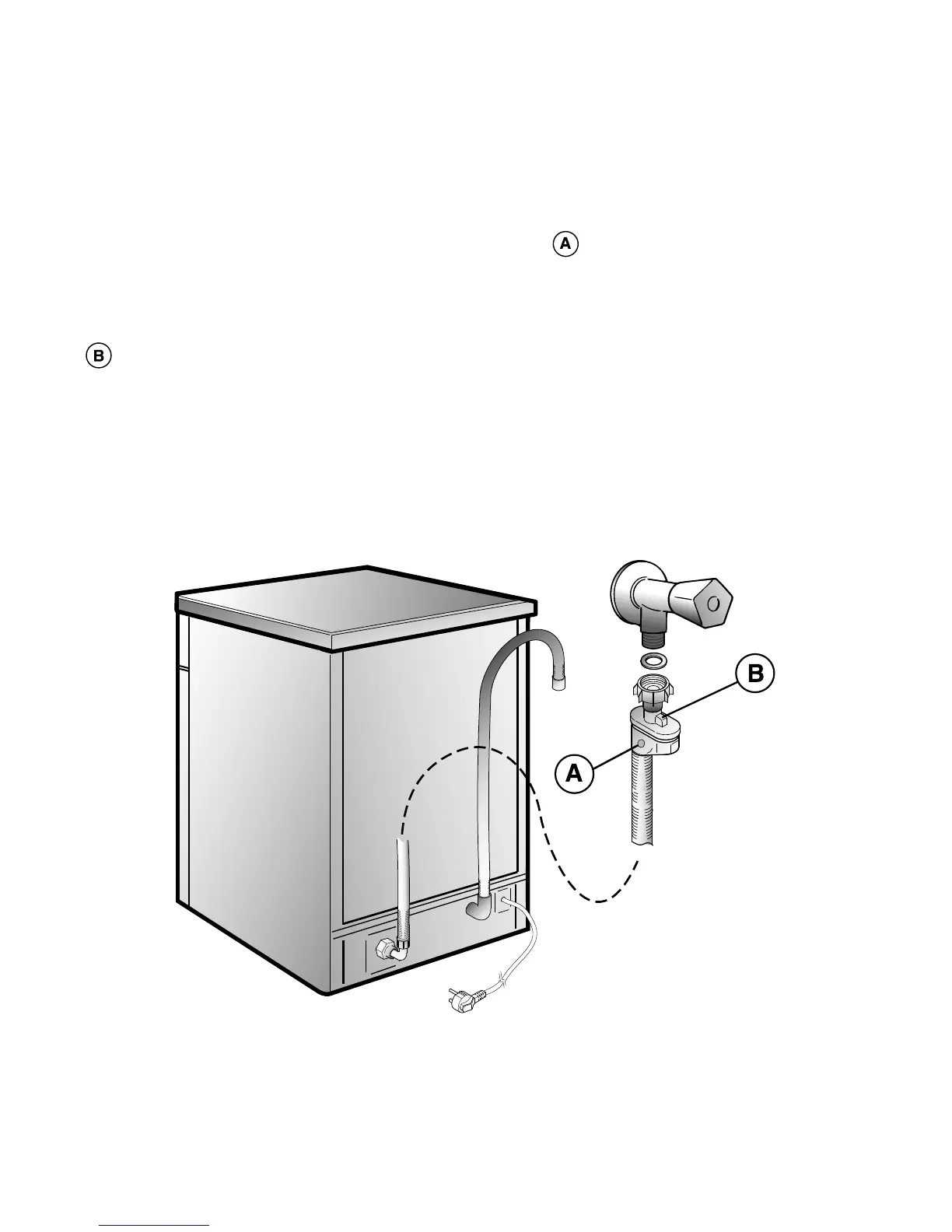 A

B

B

A