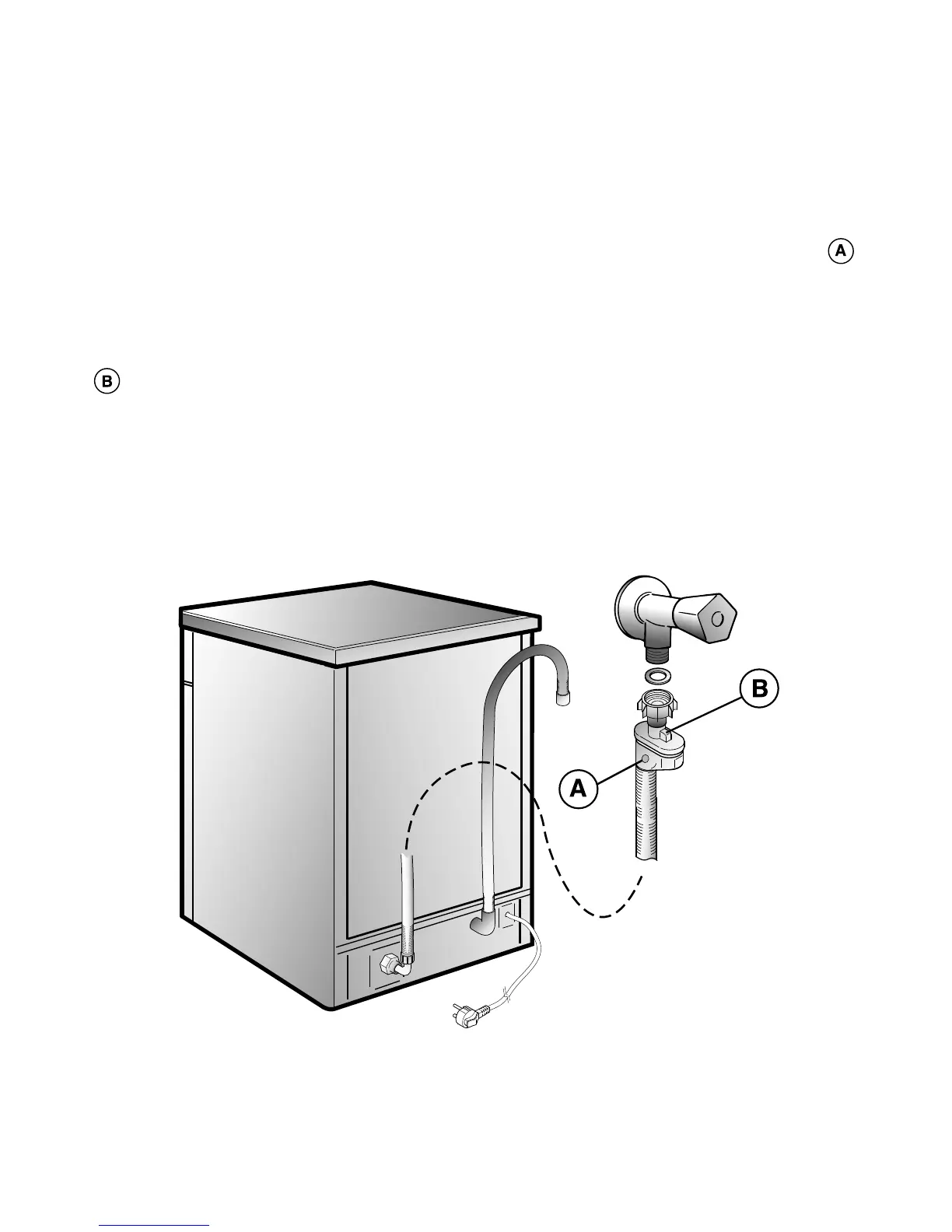 A

B

B

A