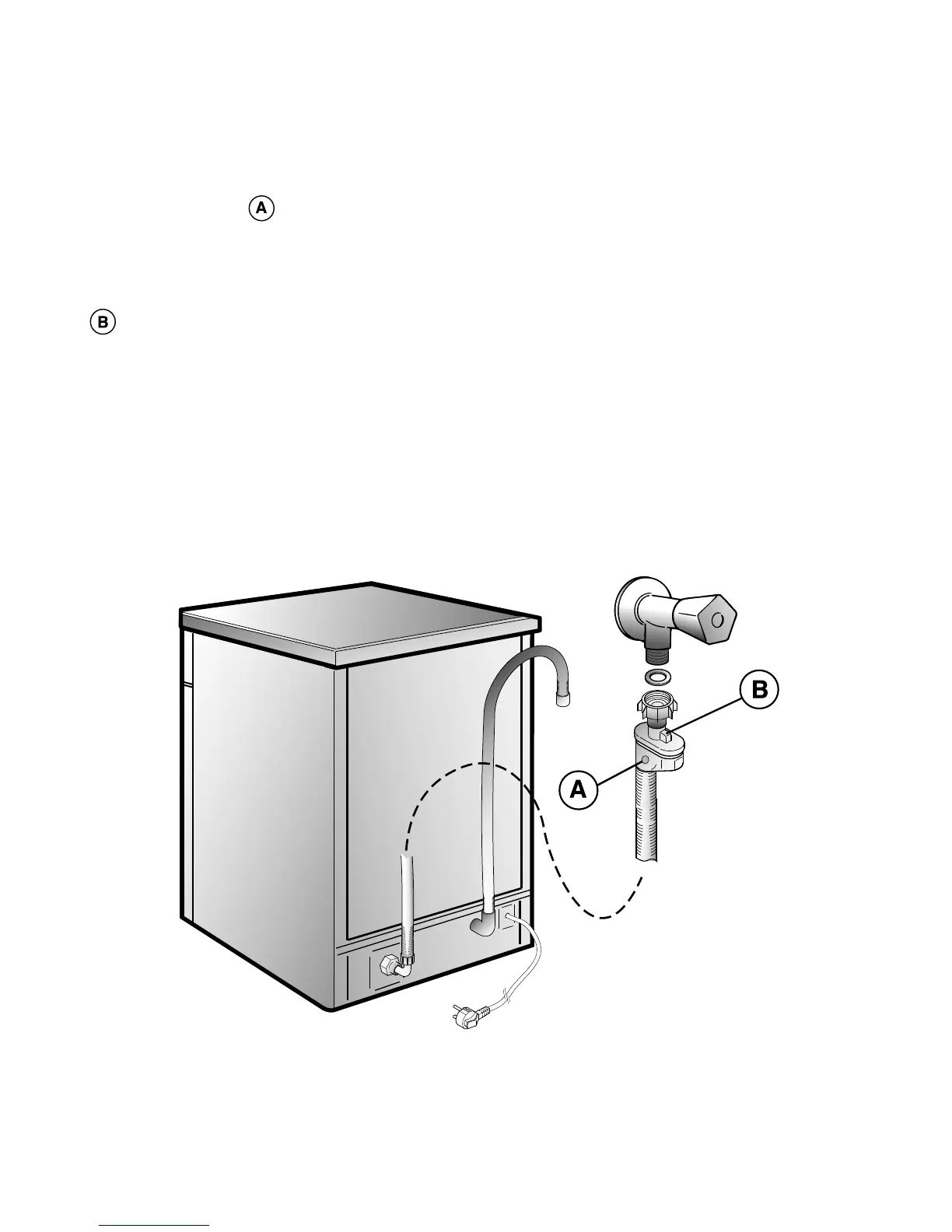 A

B

B

A