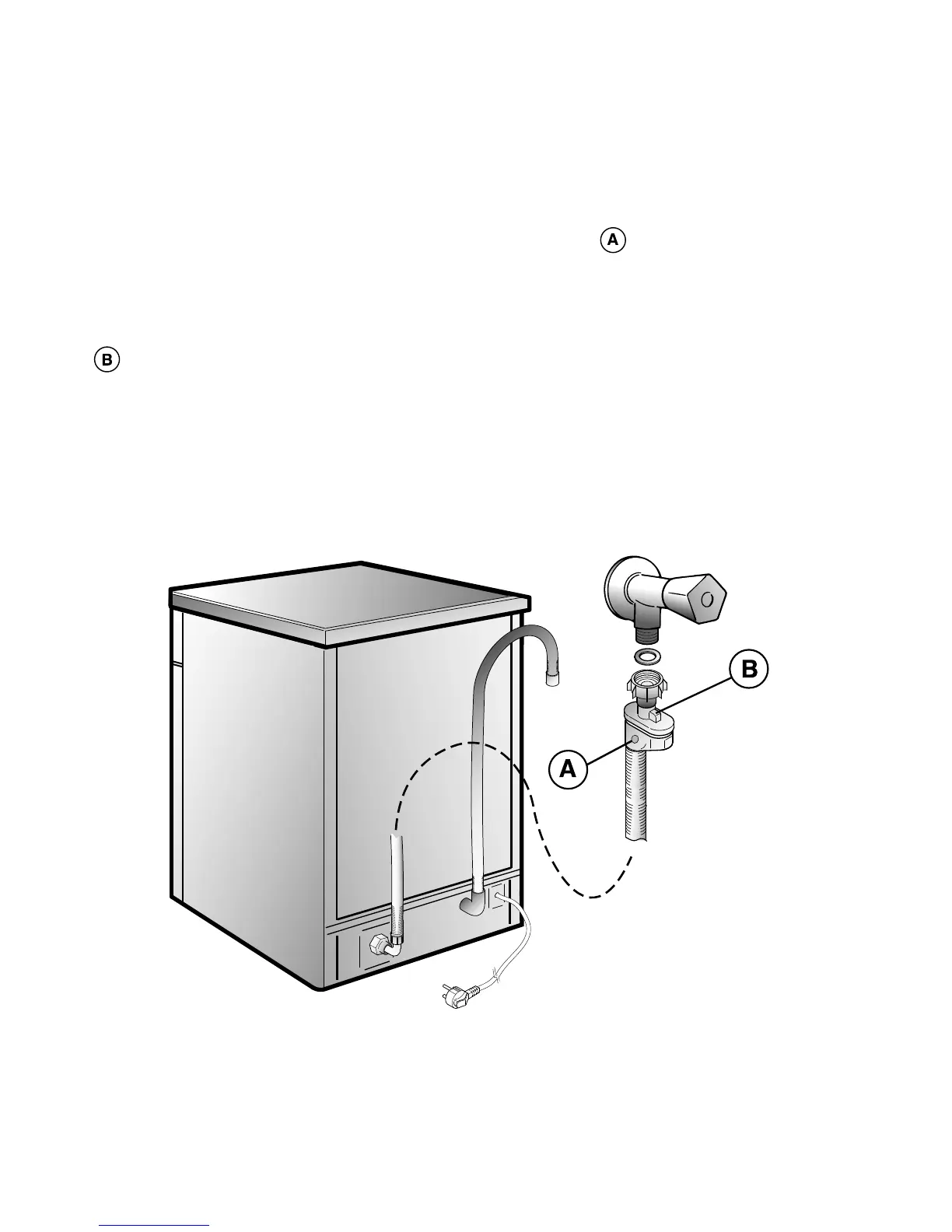 A

B

B

A