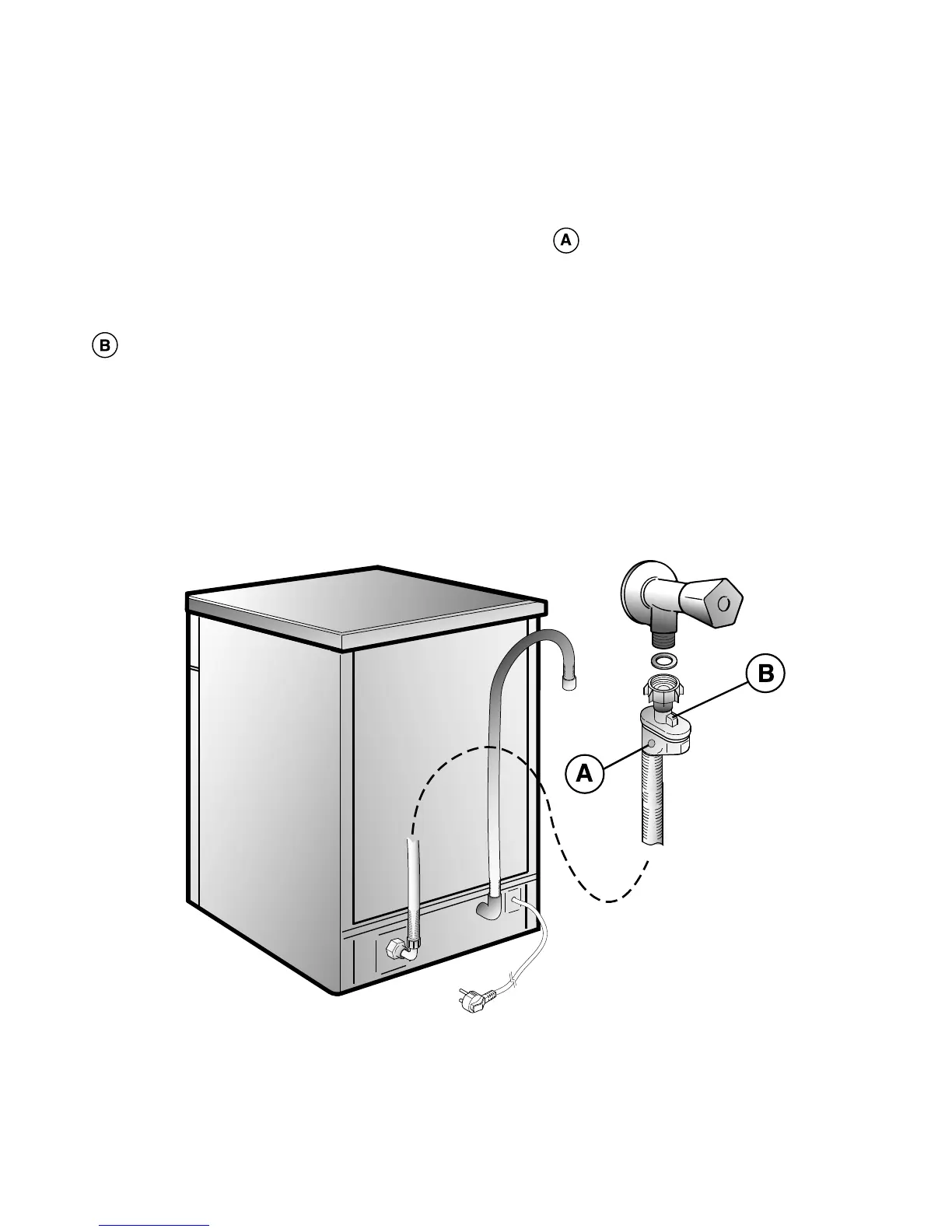 A

B

B

A