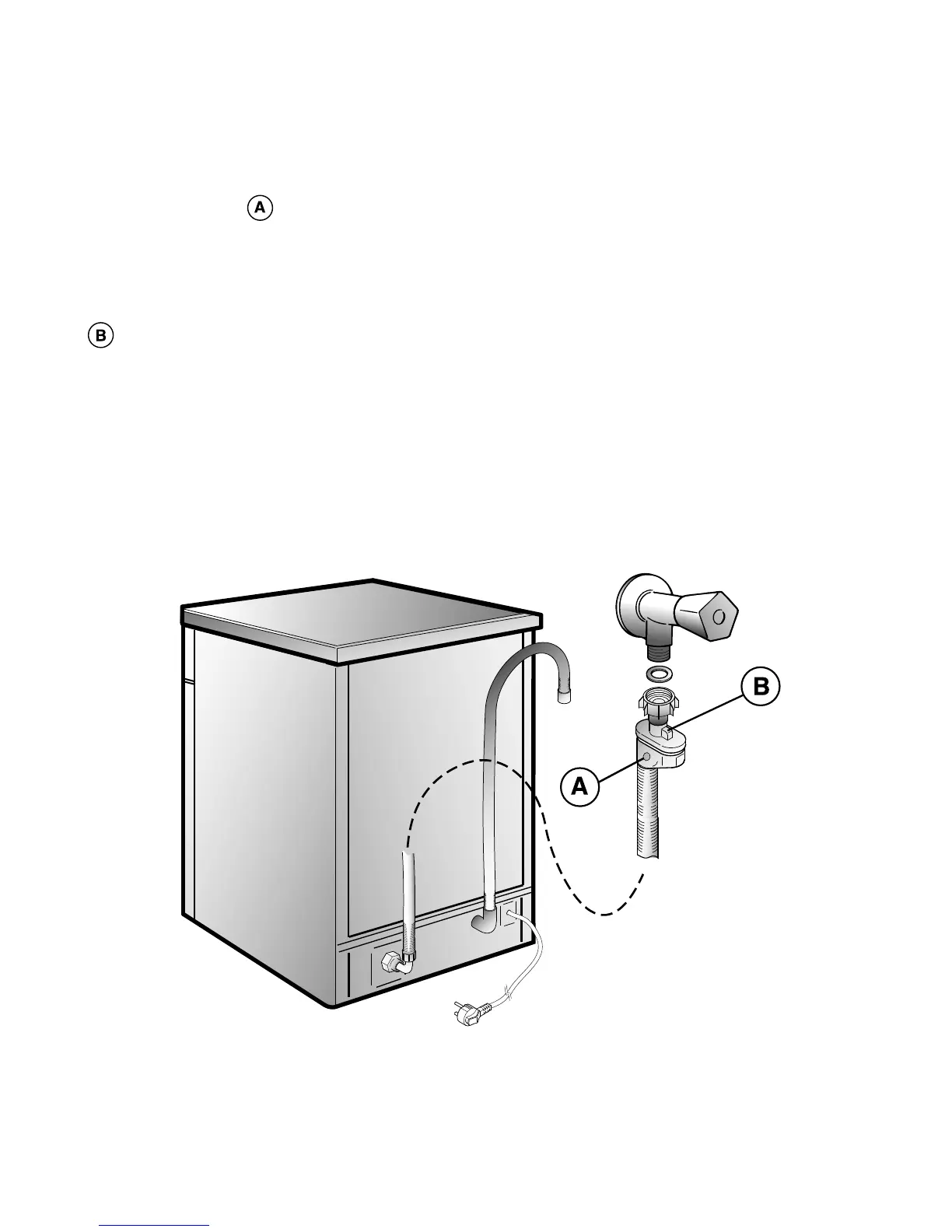 A

B

B

A