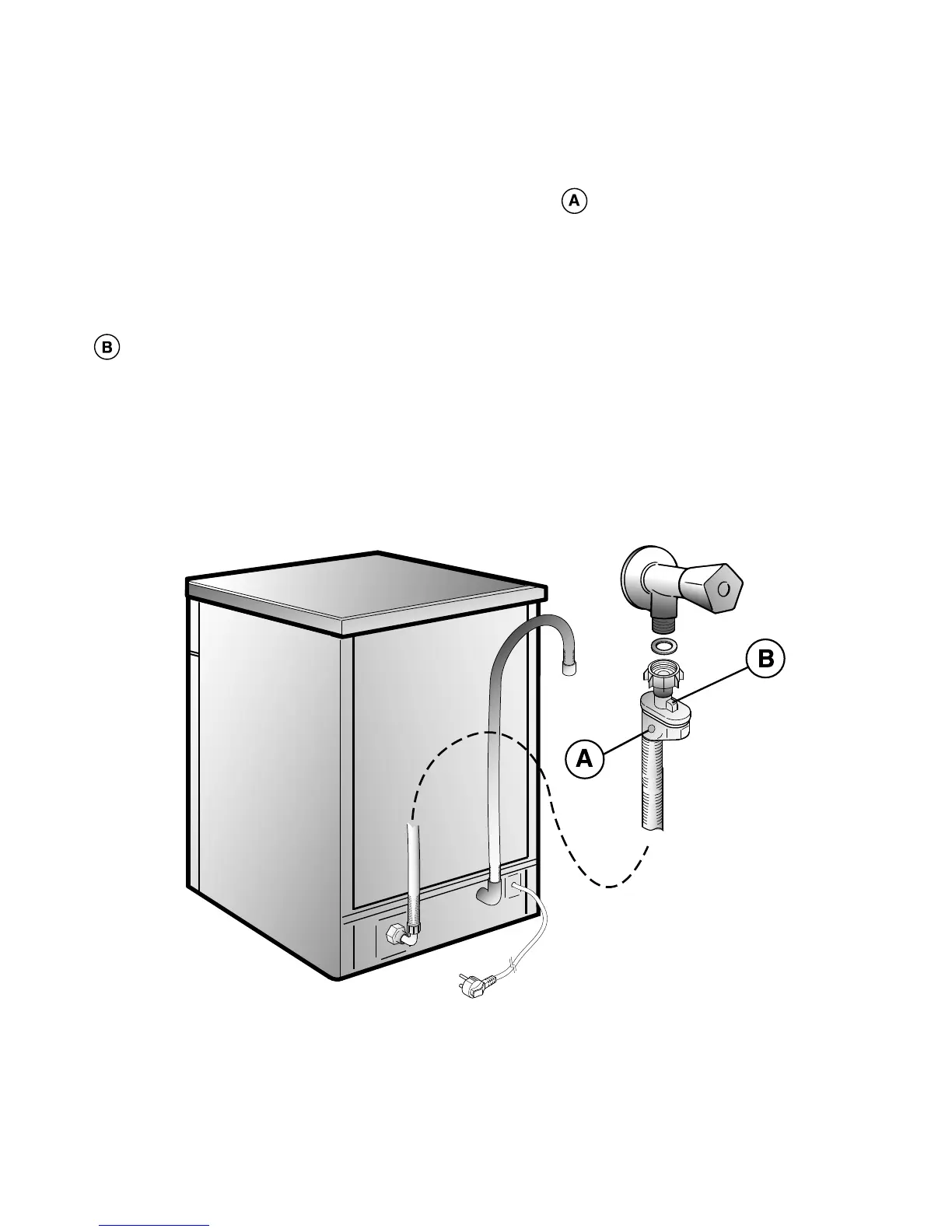 A

B

B

A