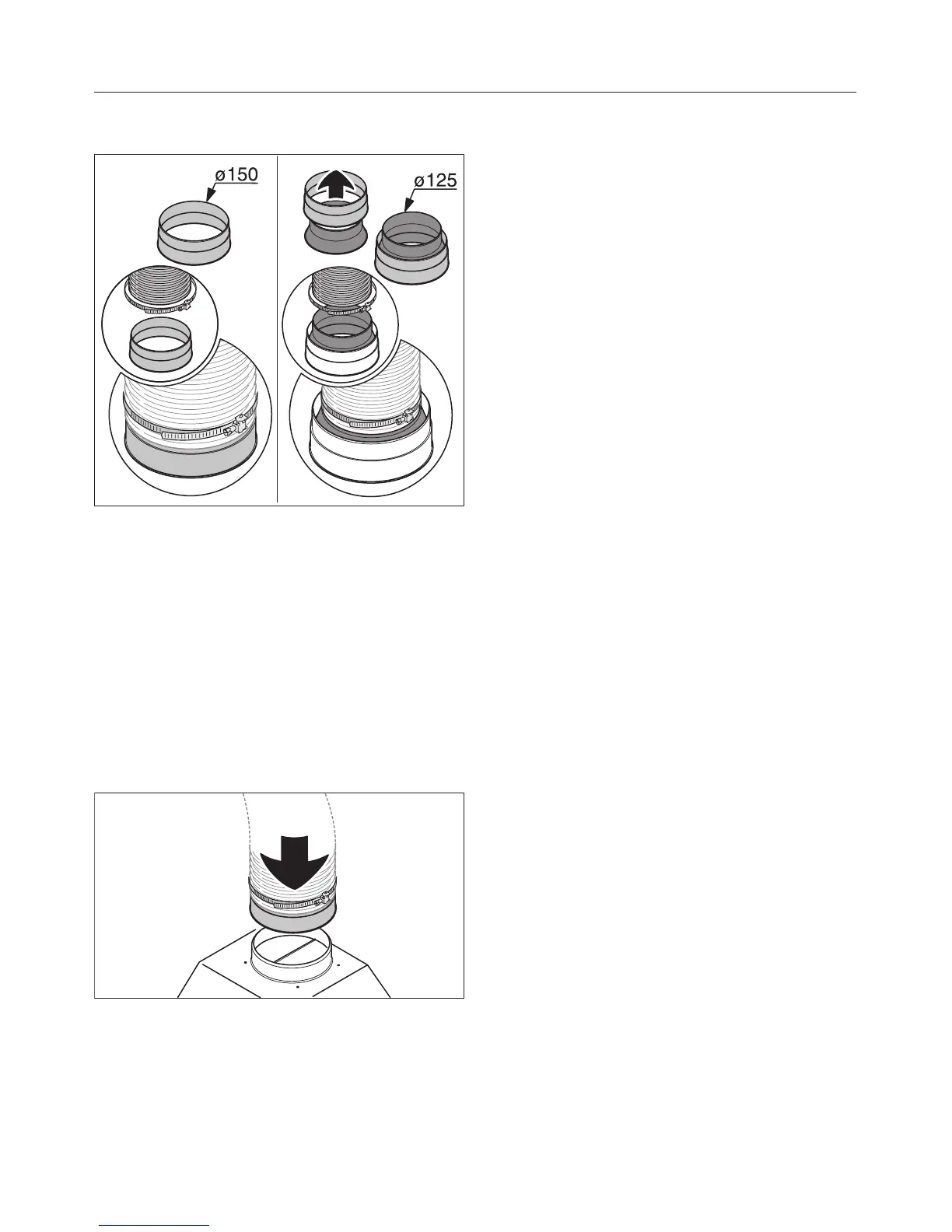 ø150

ø125