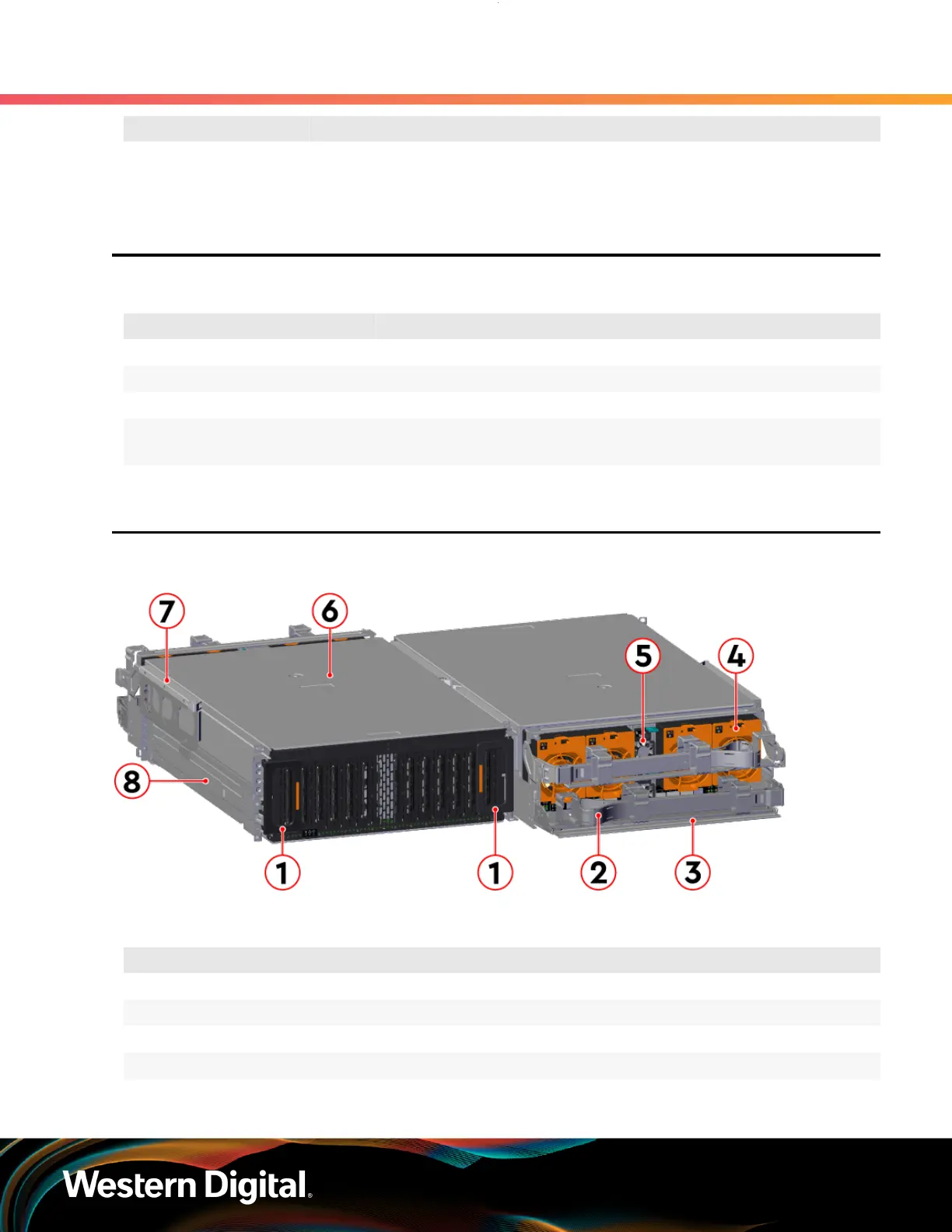 7

6

5

4

8

1

1

2

3

Western Digital.