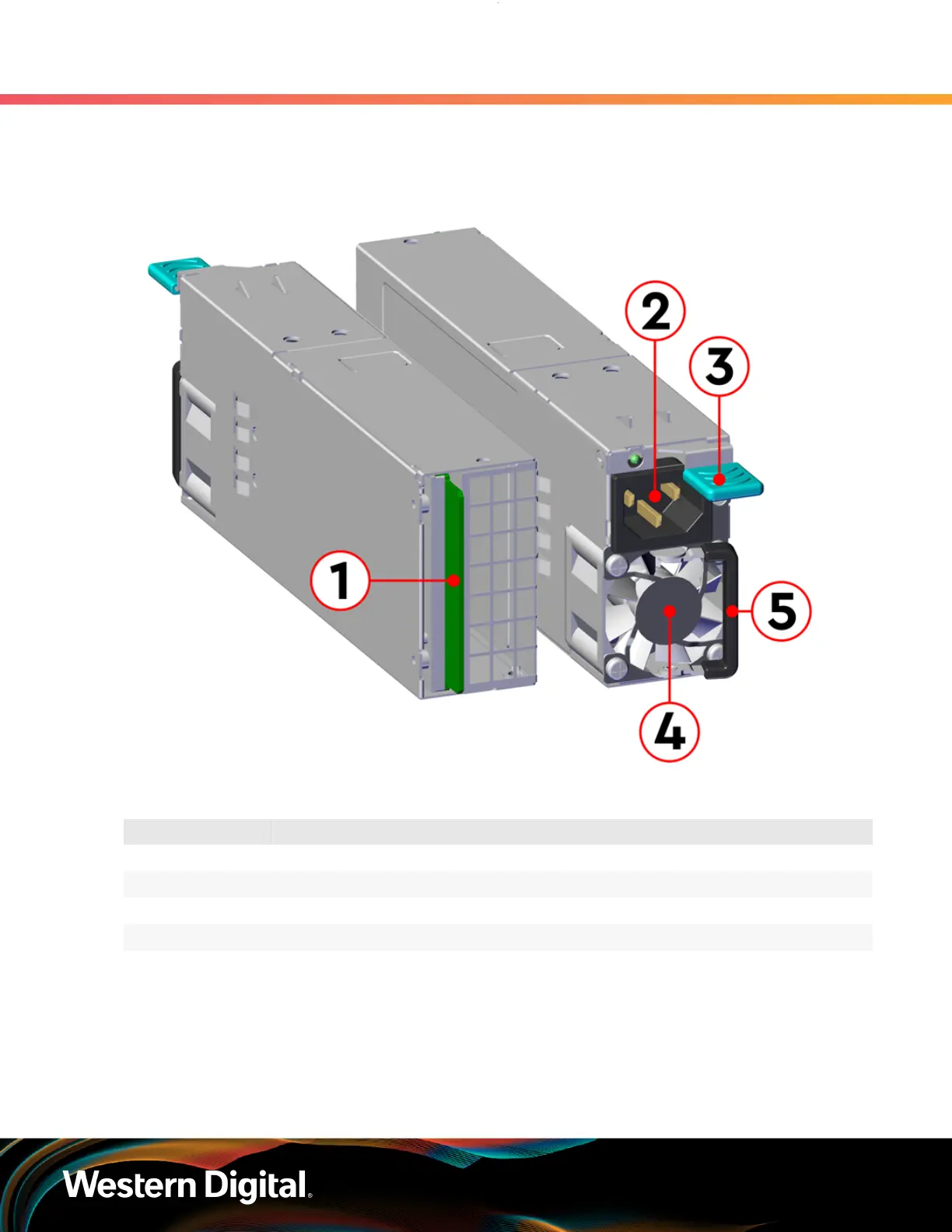 2
3
1
5
4

Western Digital.