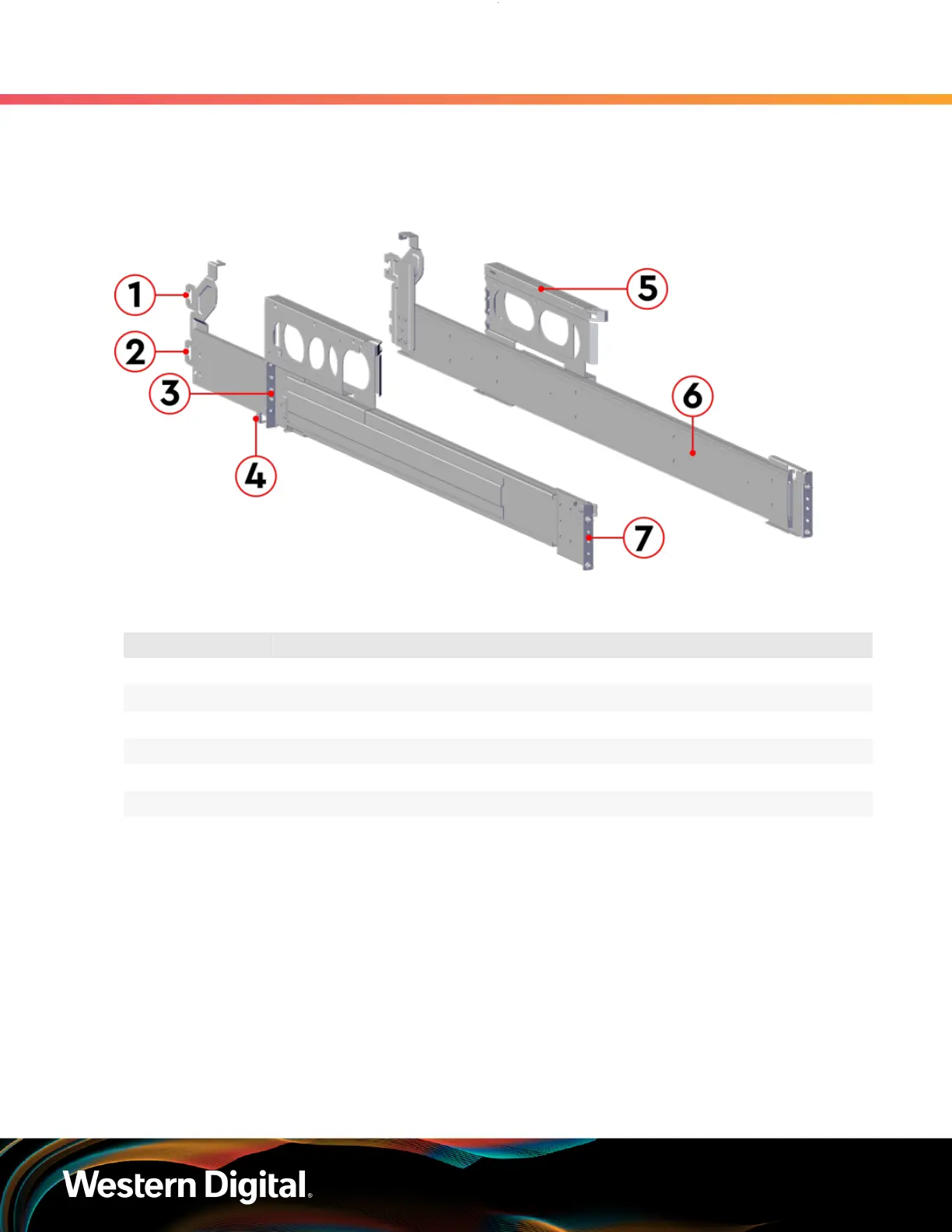 1
2
3
4
5
6
7

Western Digital.