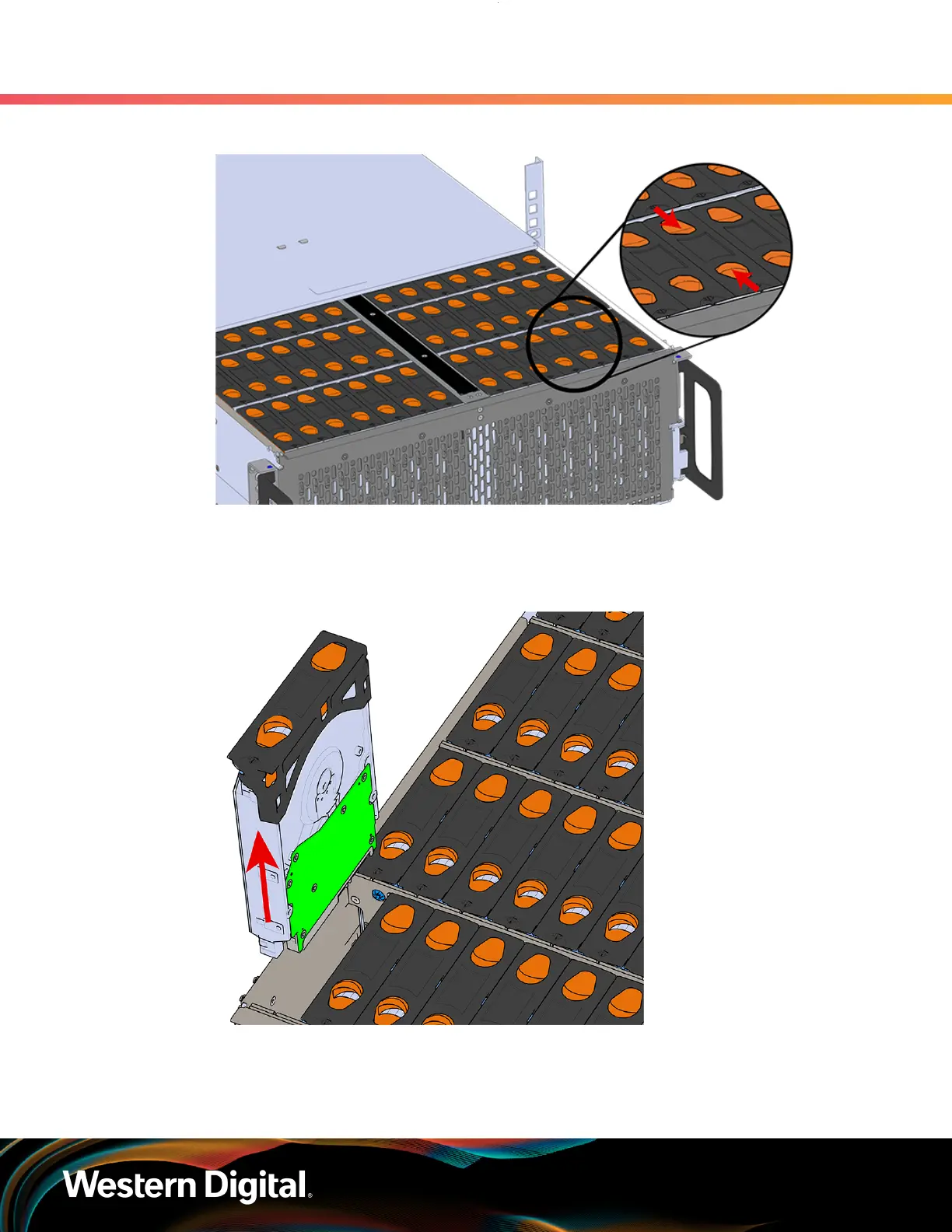 Western Digital.