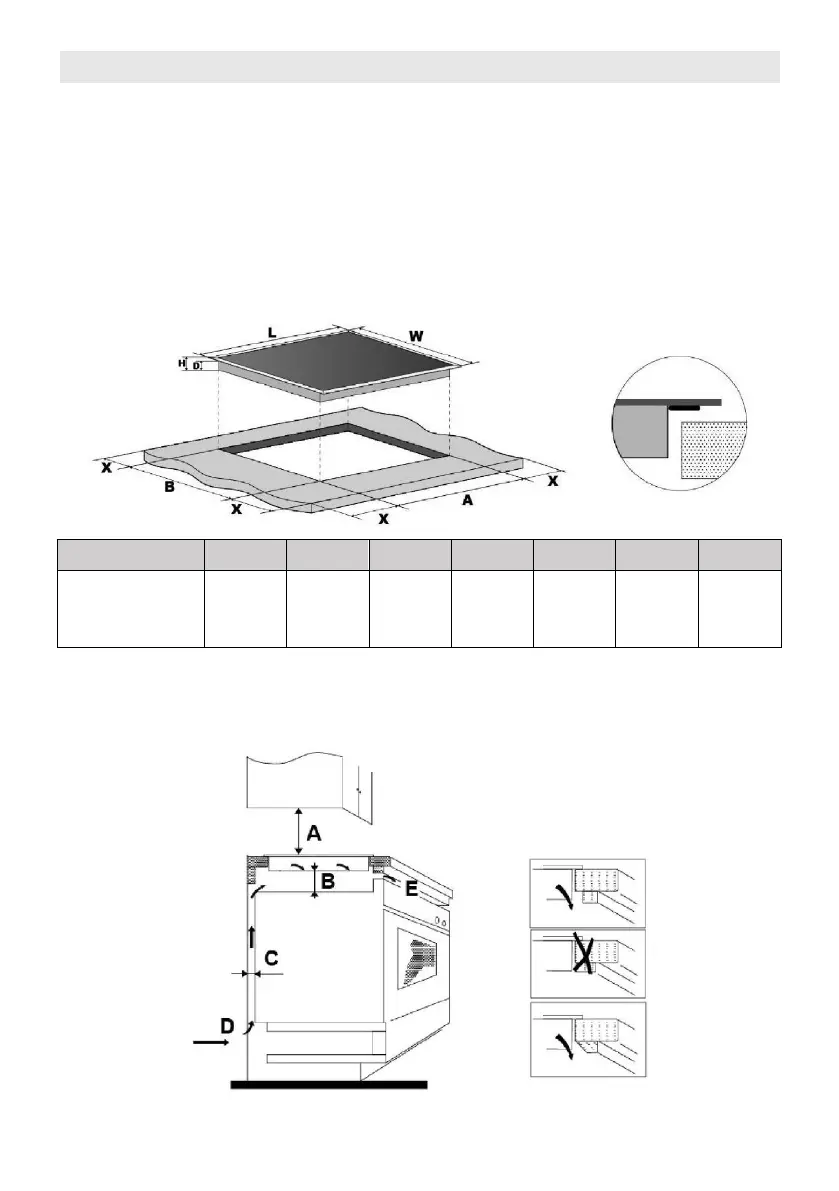 L

W

H

D

X

B

X

X

A

X

A

B

E

C

D