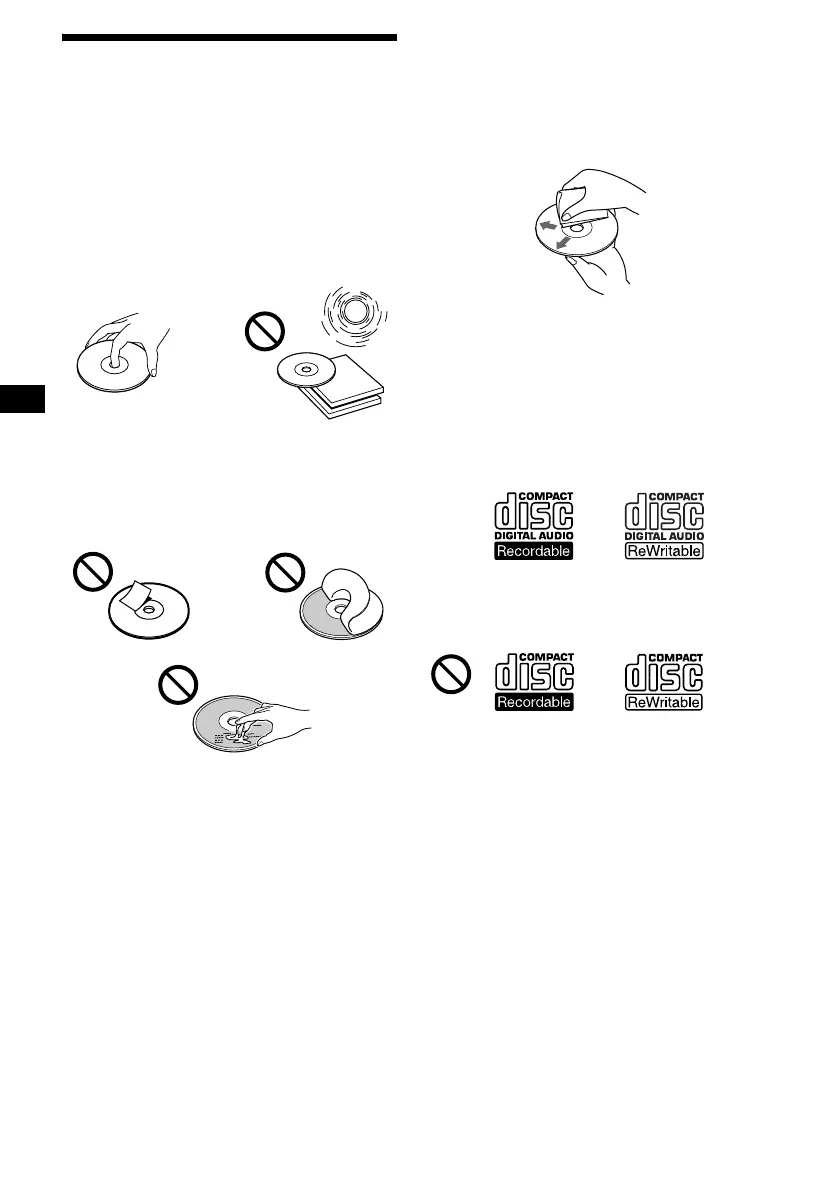 COMPACT
disc
DIGITAL AUDIO
Recordable

COMPACT
disc
DIGITAL AUDIO
ReWritable

COMPACT
disc
Recordable

COMPACT
disc
ReWritable