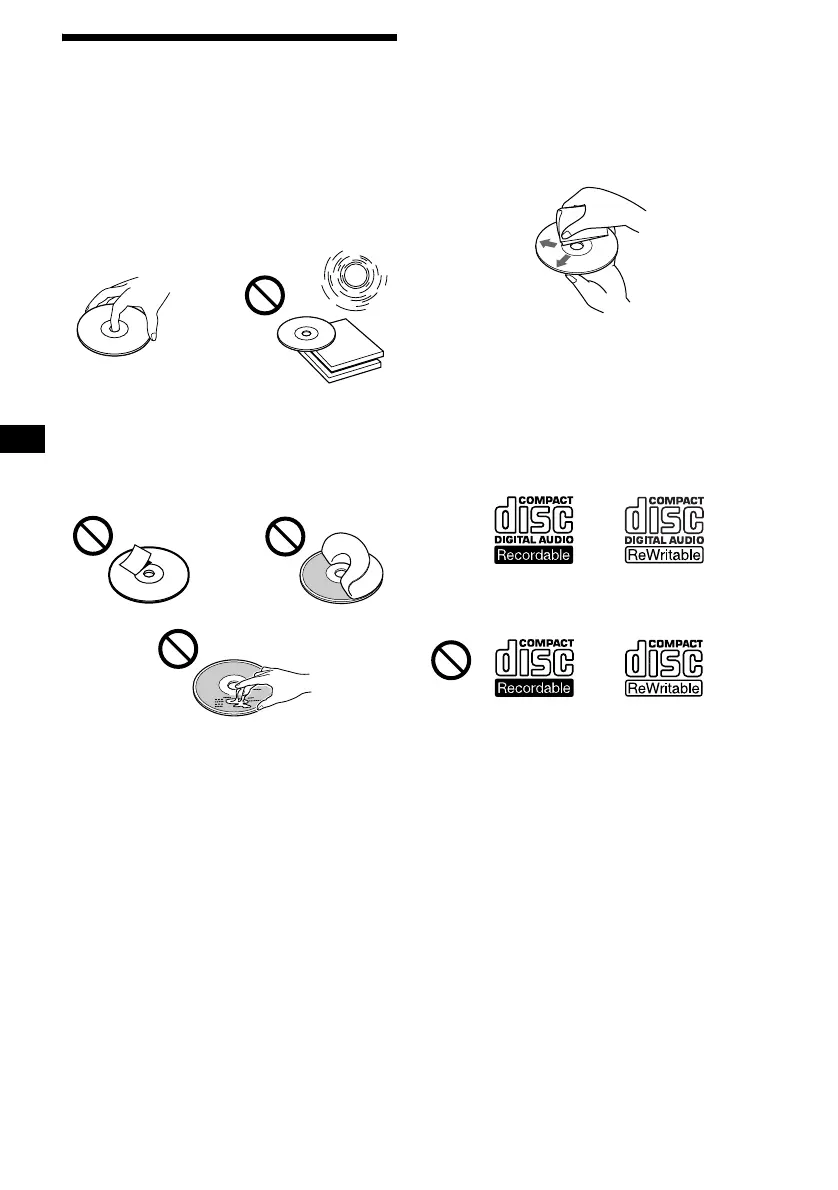 COMPACT
disc
DIGITAL AUDIO
Recordable

COMPACT
disc
DIGITAL AUDIO
ReWritable

COMPACT
disc
Recordable

COMPACT
disc
ReWritable