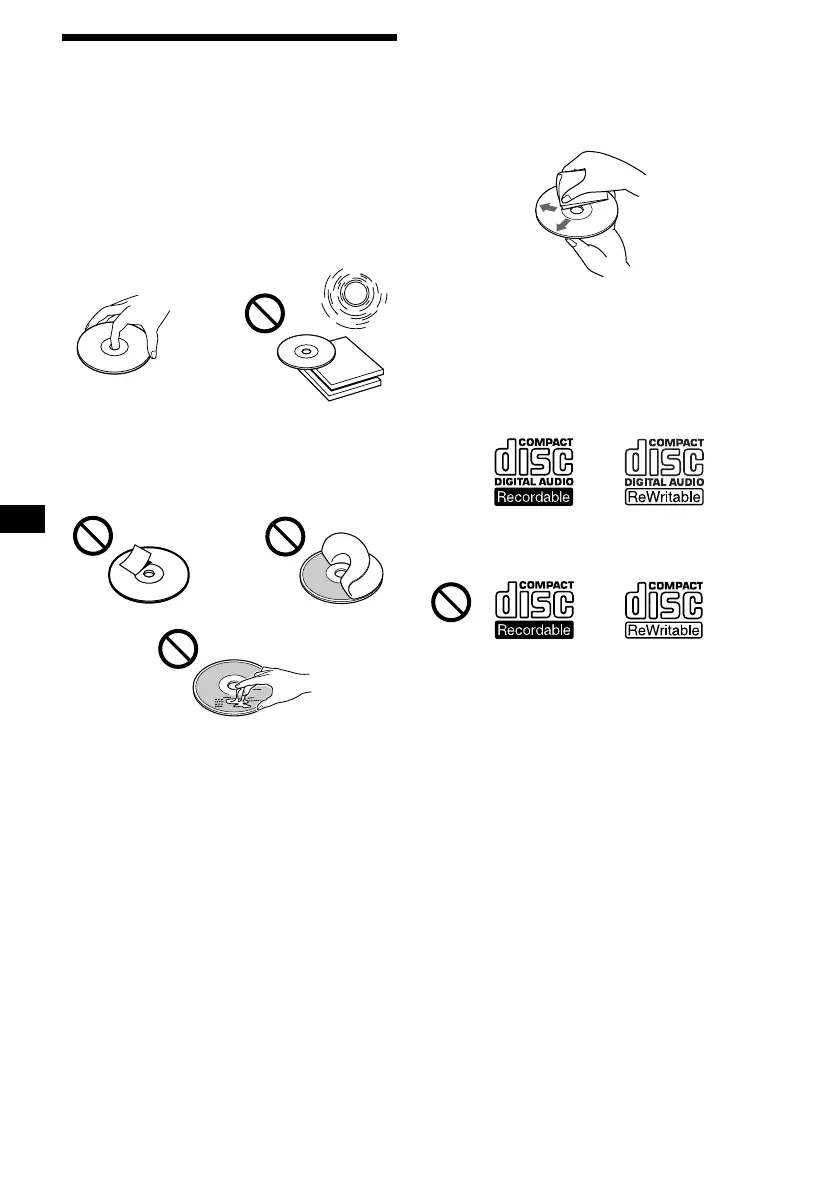 COMPACT
disc
DIGITAL AUDIO
Recordable

COMPACT
disc
DIGITAL AUDIO
ReWritable

COMPACT
disc
Recordable

COMPACT
disc
ReWritable