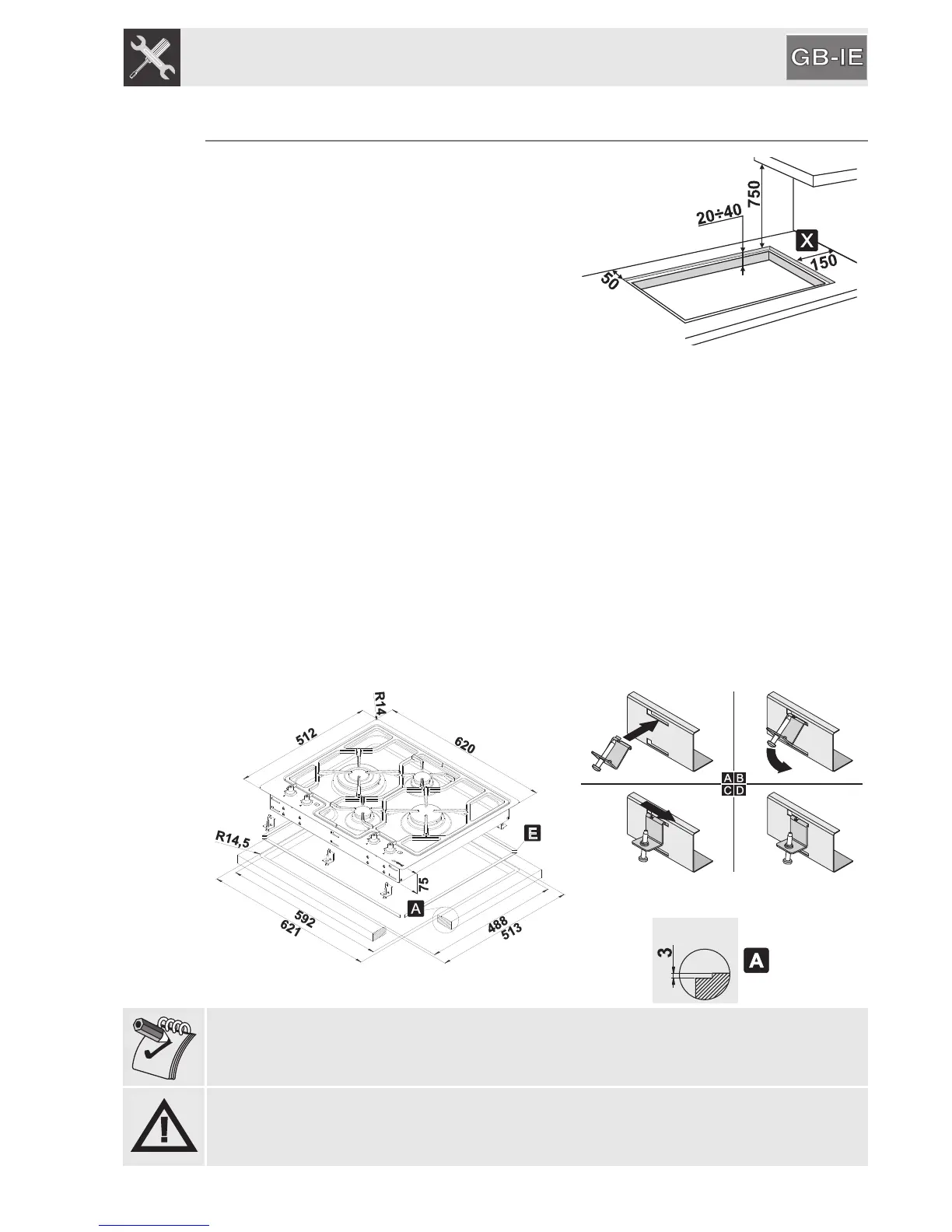 GB-IE

750
20÷40
X
150
50

R14
512
620
R14,5
E
75
A
592
621
488
513

A B
C D

3
A