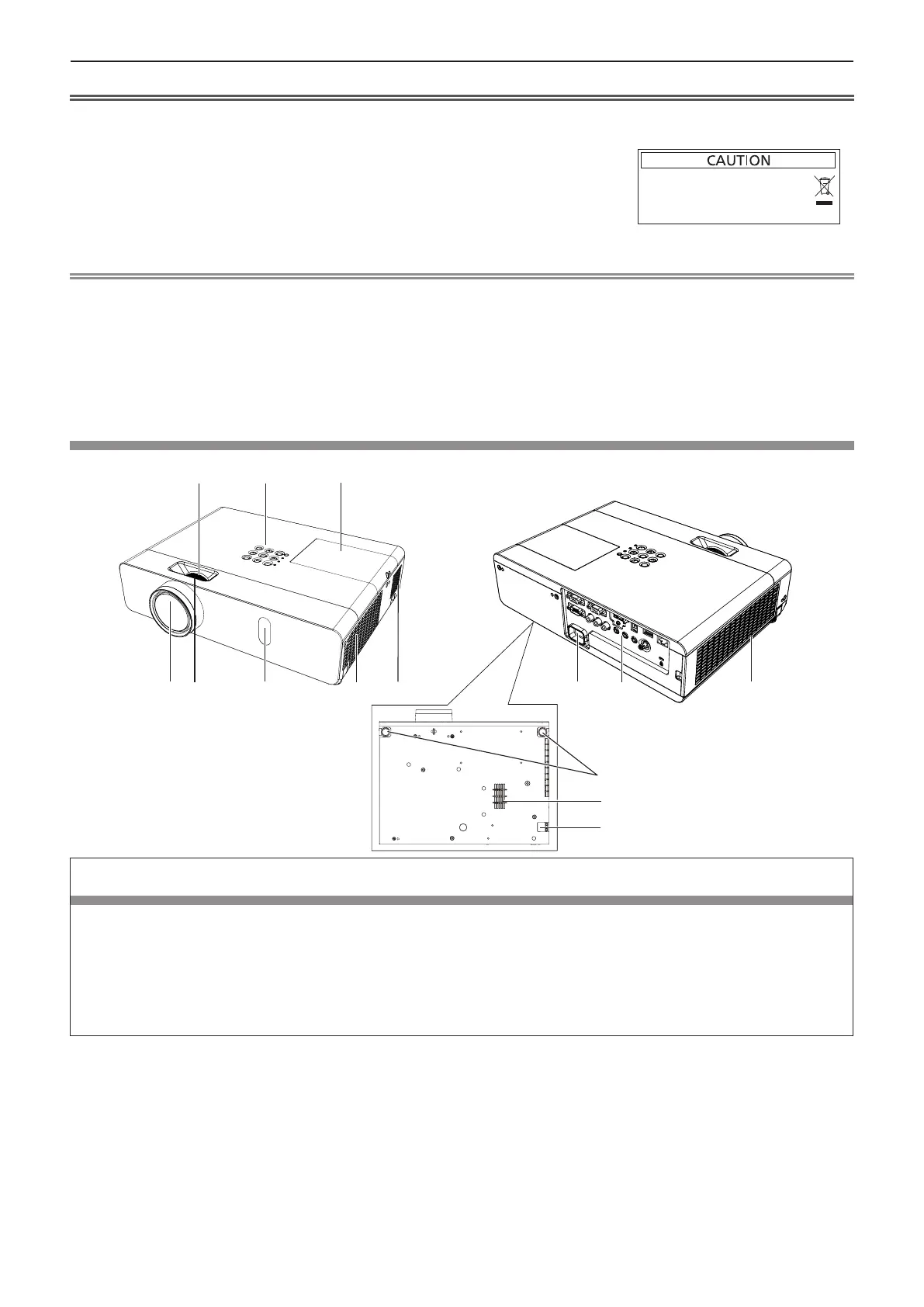 CAUTION