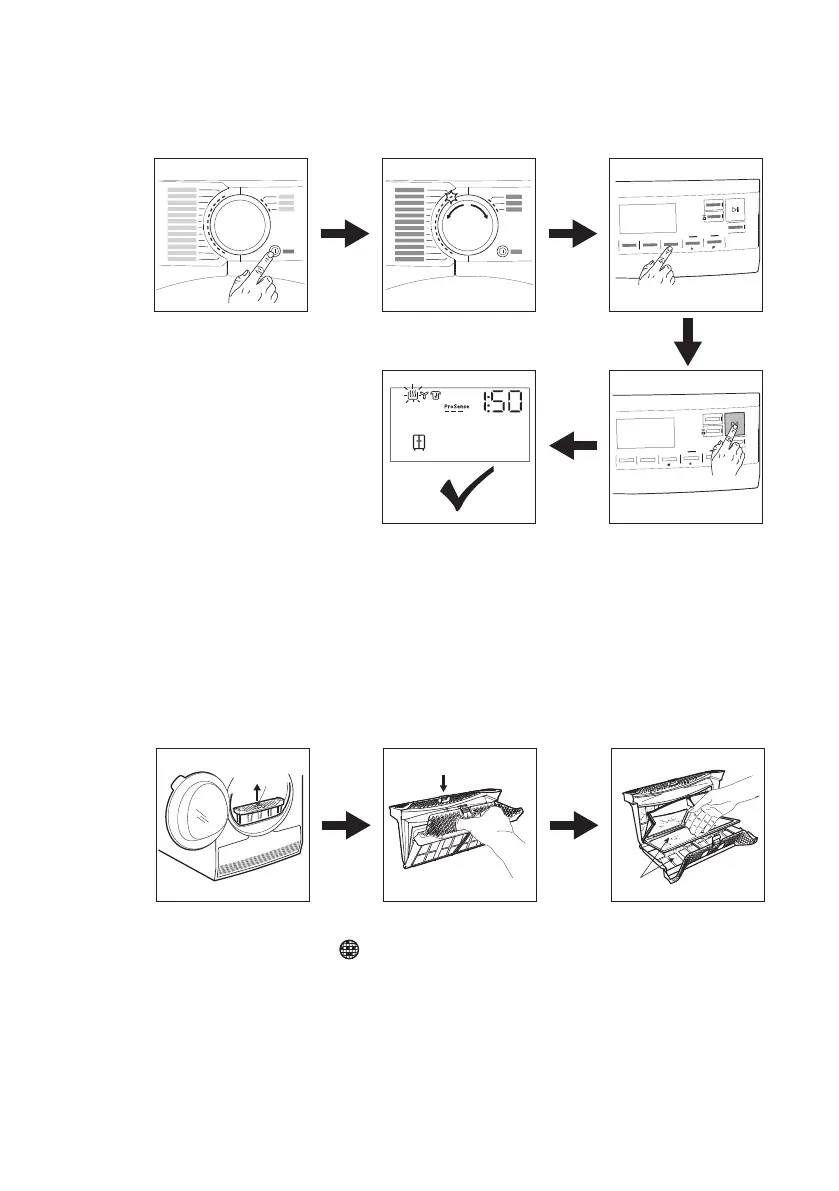 ProSense
1:50