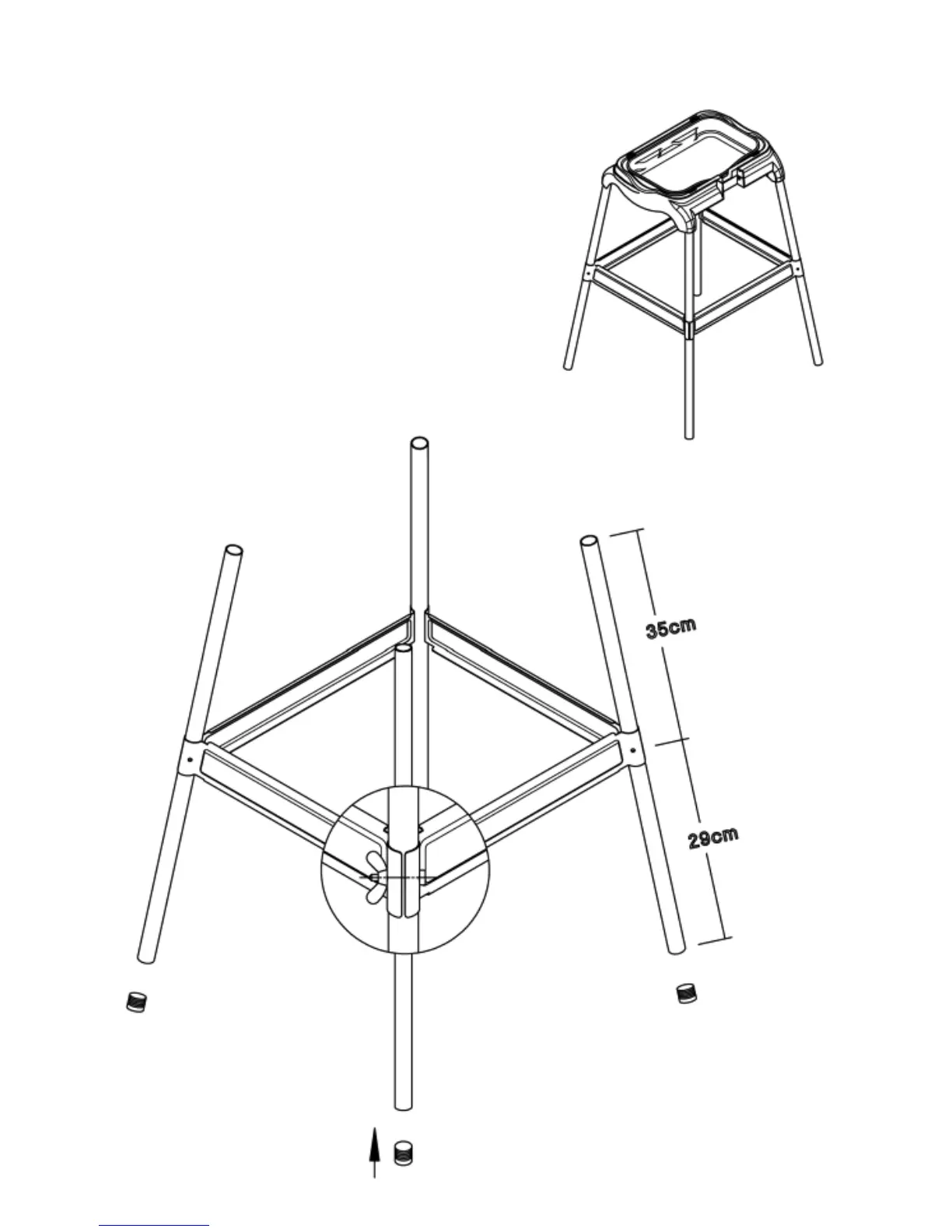 35cm

29cm