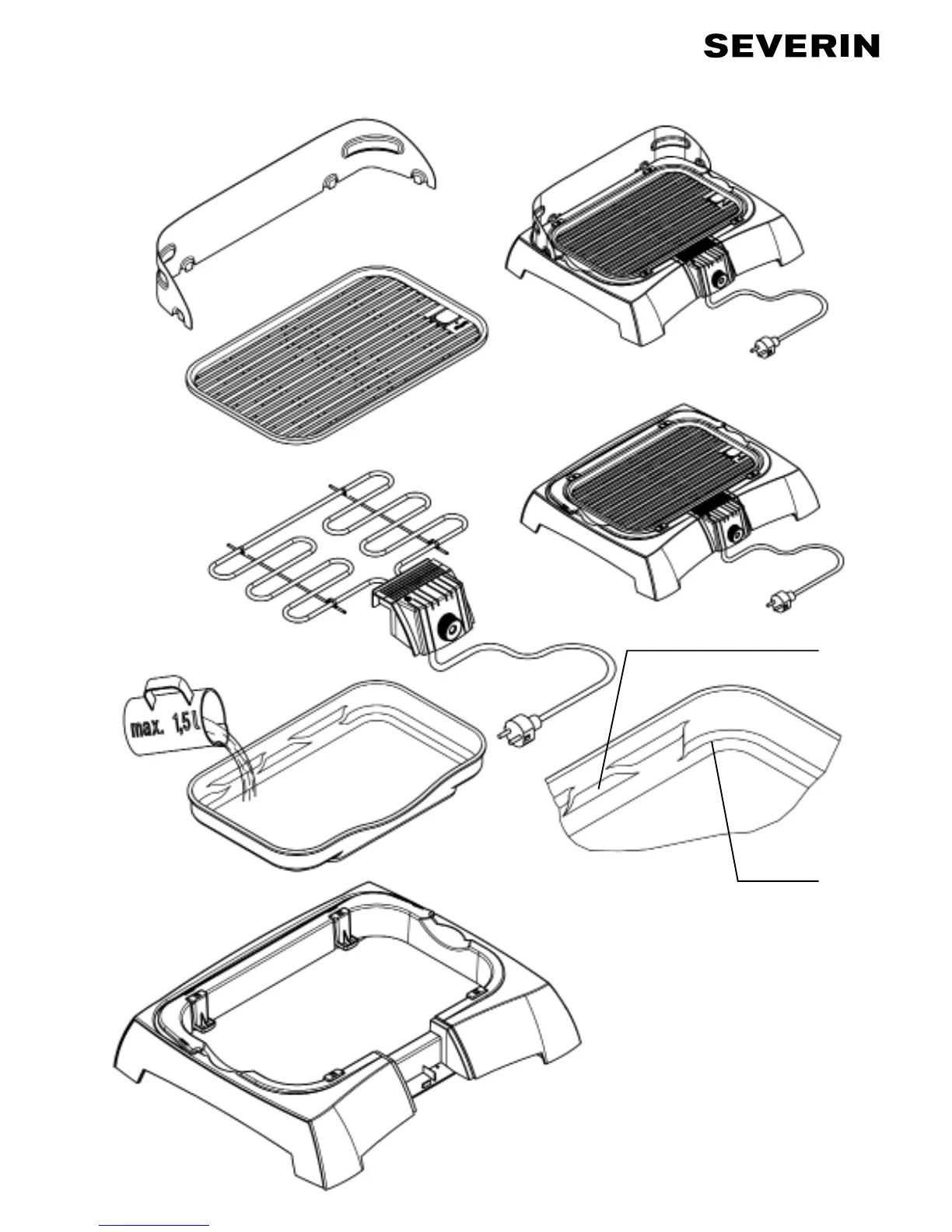 SEVERIN

max. 1,5 l