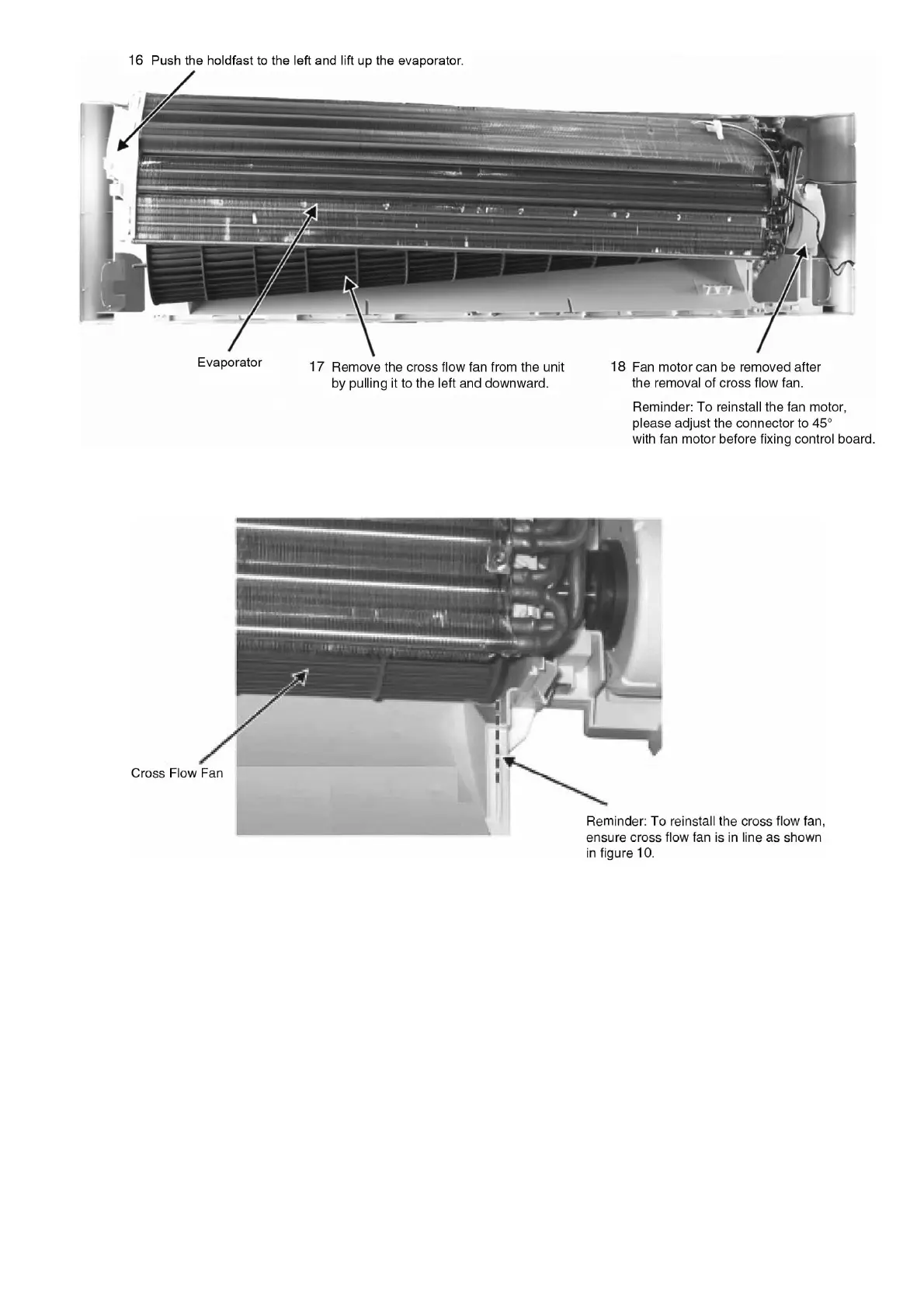 16 Push the holdfast to the left and lift up the evaporator.

Evaporator

17 Remove the cross flow fan from the unit by pulling it to the left and downward.

18 Fan motor can be removed after the removal of cross flow fan.

Reminder: To reinstall the fan motor, please adjust the connector to 45° with fan motor before fixing control board.

Cross Flow Fan

Reminder: To reinstall the cross flow fan, ensure cross flow fan is in line as shown in figure 10.