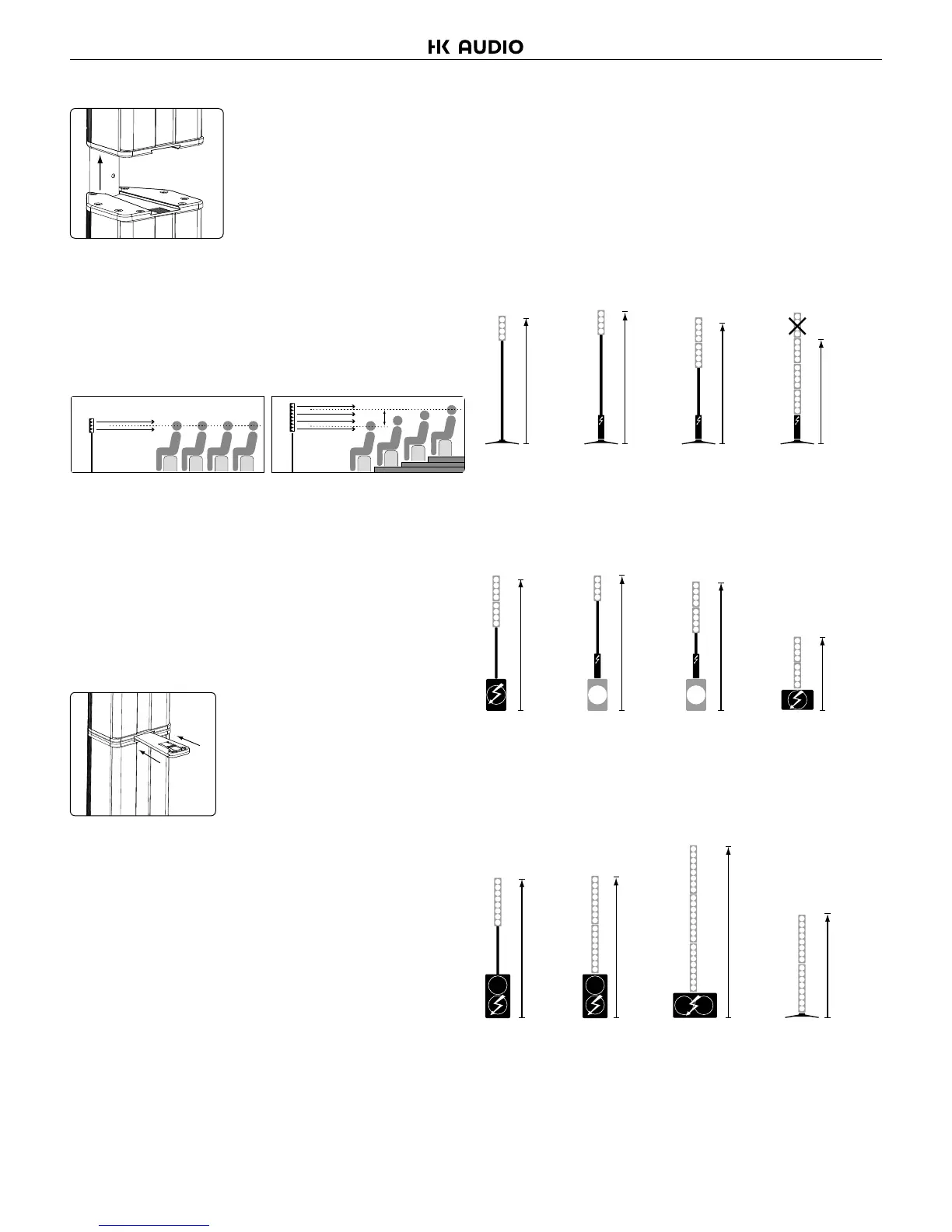 HK AUDIO