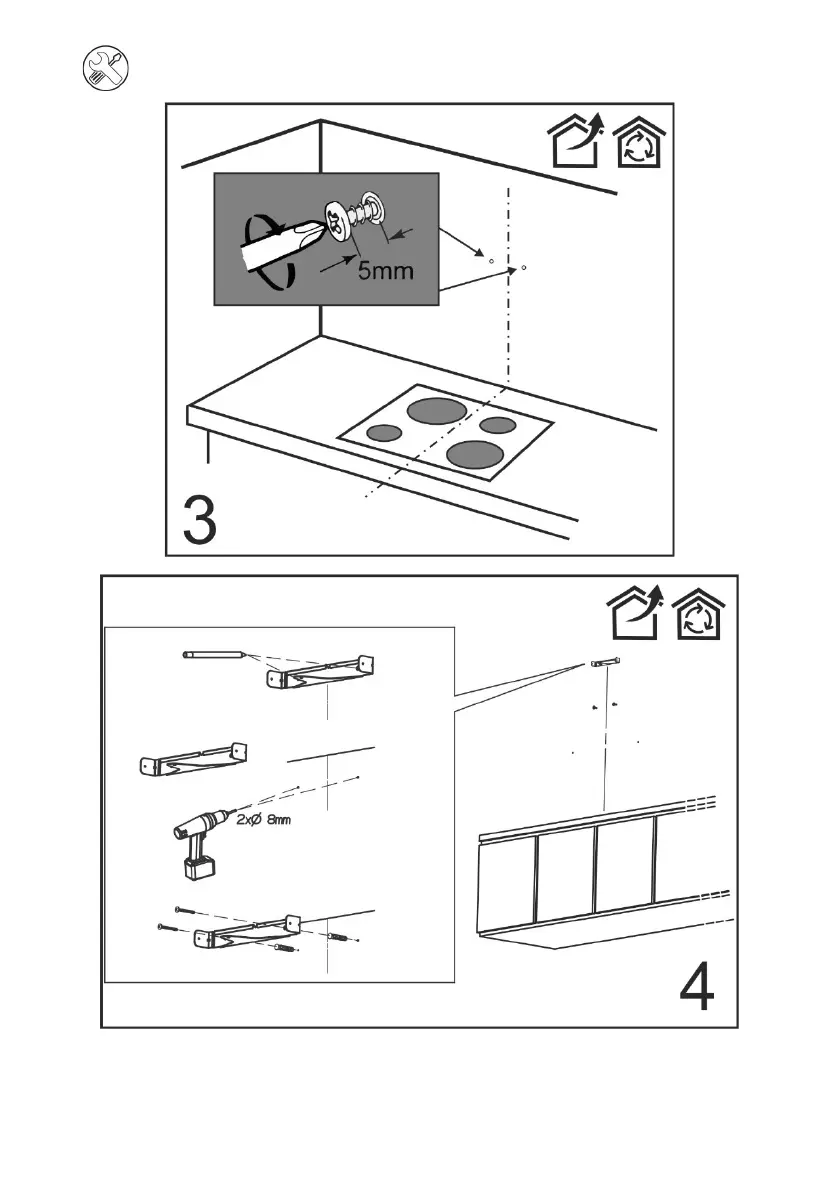 5mm

3

2xØ 8mm

4