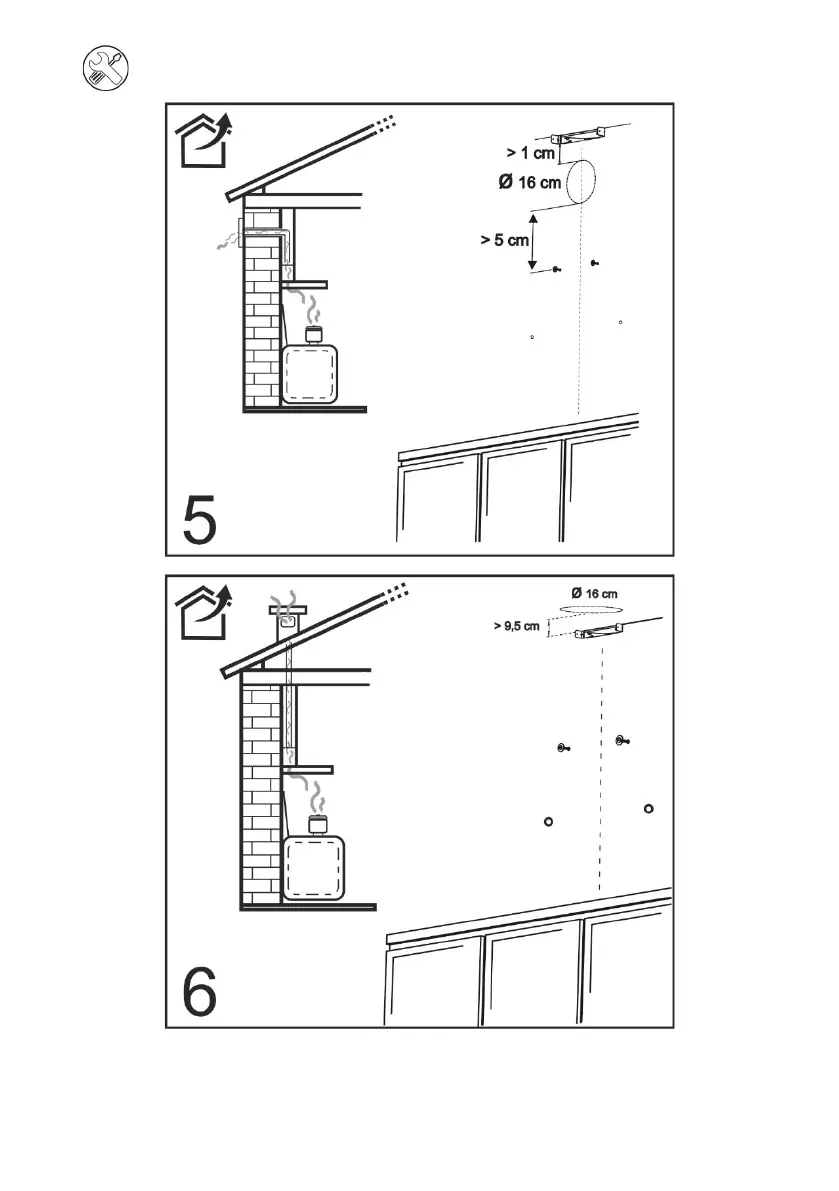 > 1 cm
Ø 16 cm
> 5 cm
5

Ø 16 cm
> 9,5 cm
6