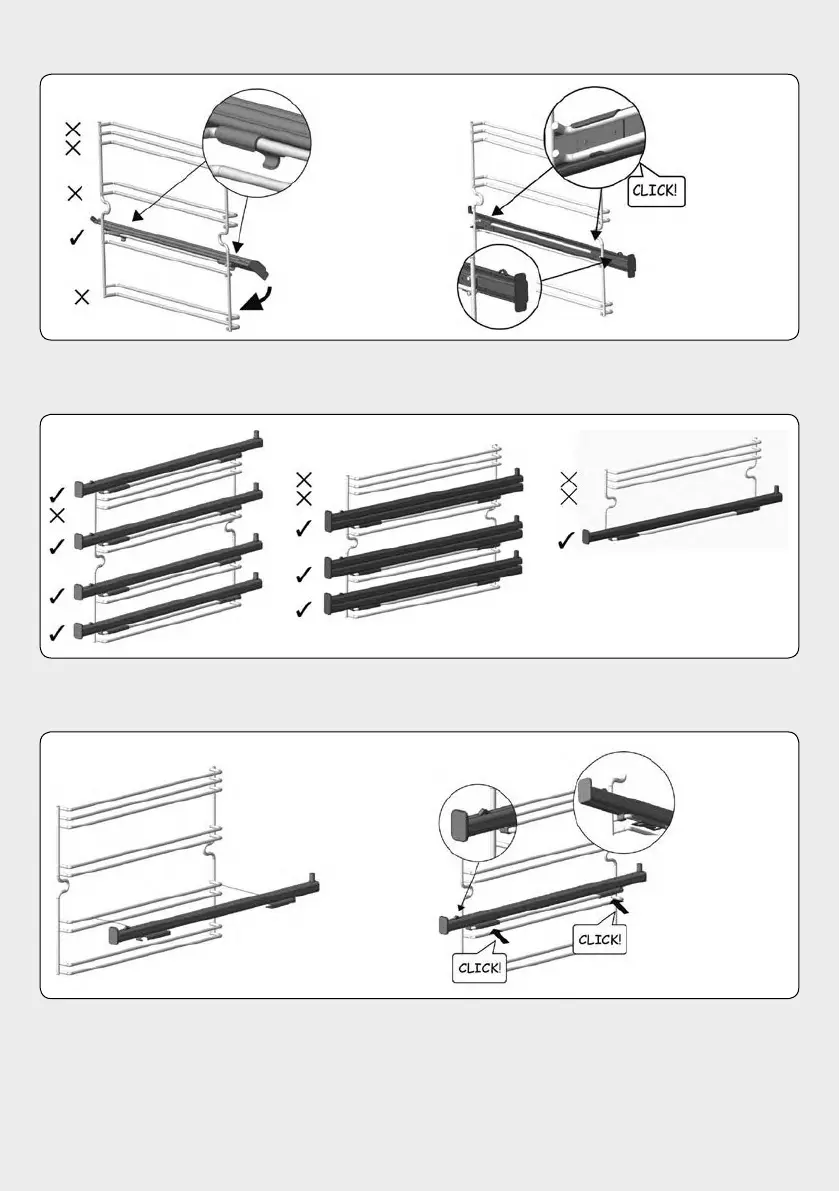 CLICK!

CLICK!

CLICK!