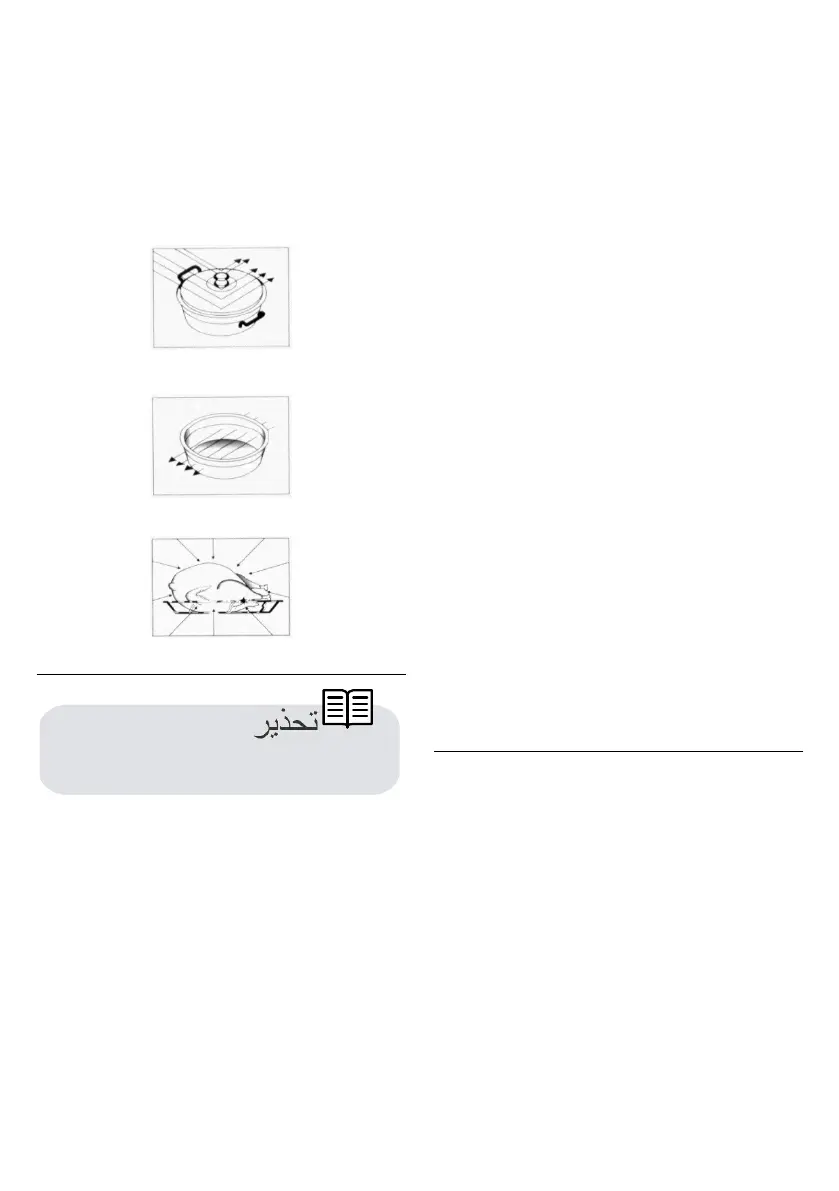 تحذير