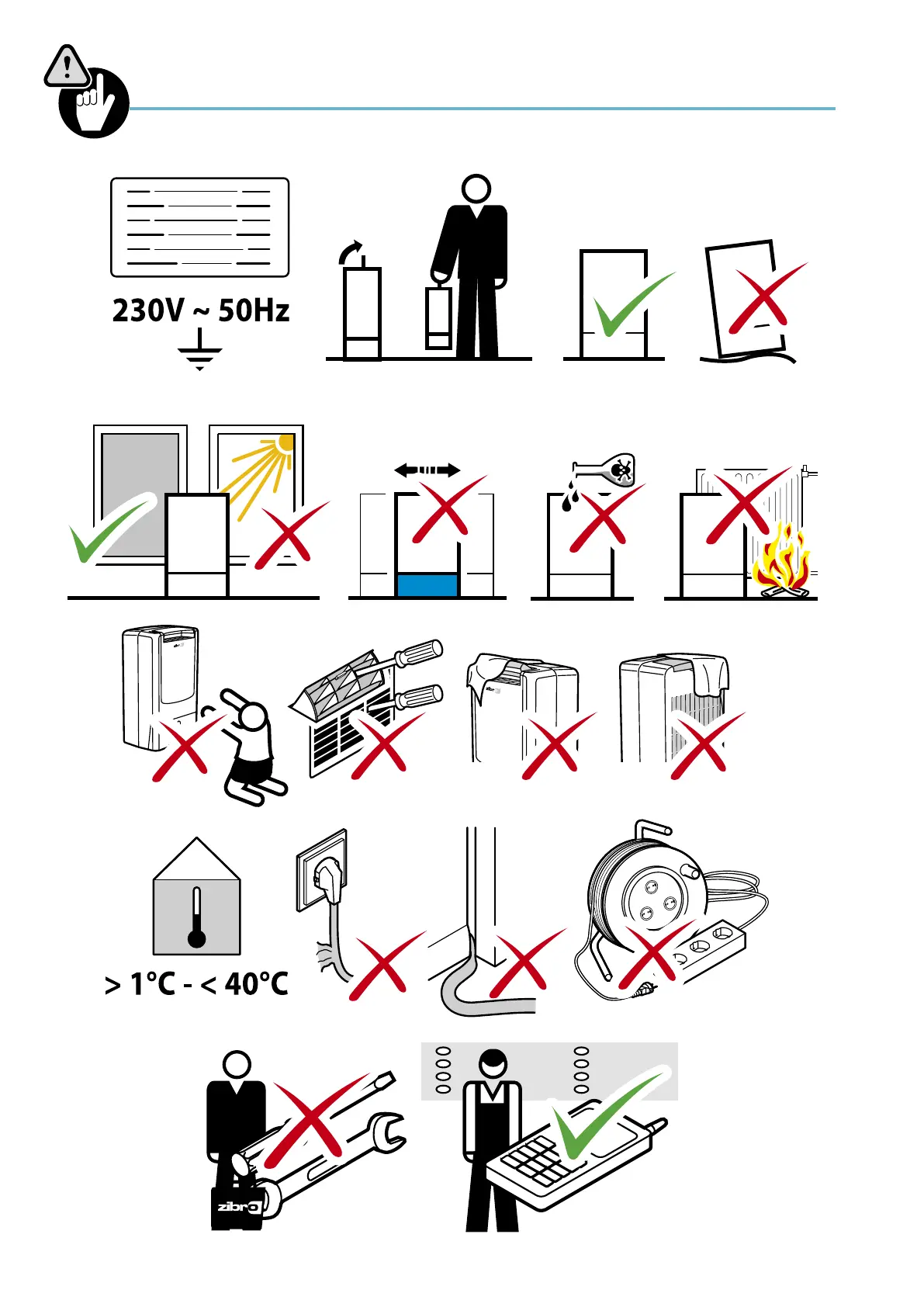 230V ~ 50Hz

> 1°C - < 40°C

zibro