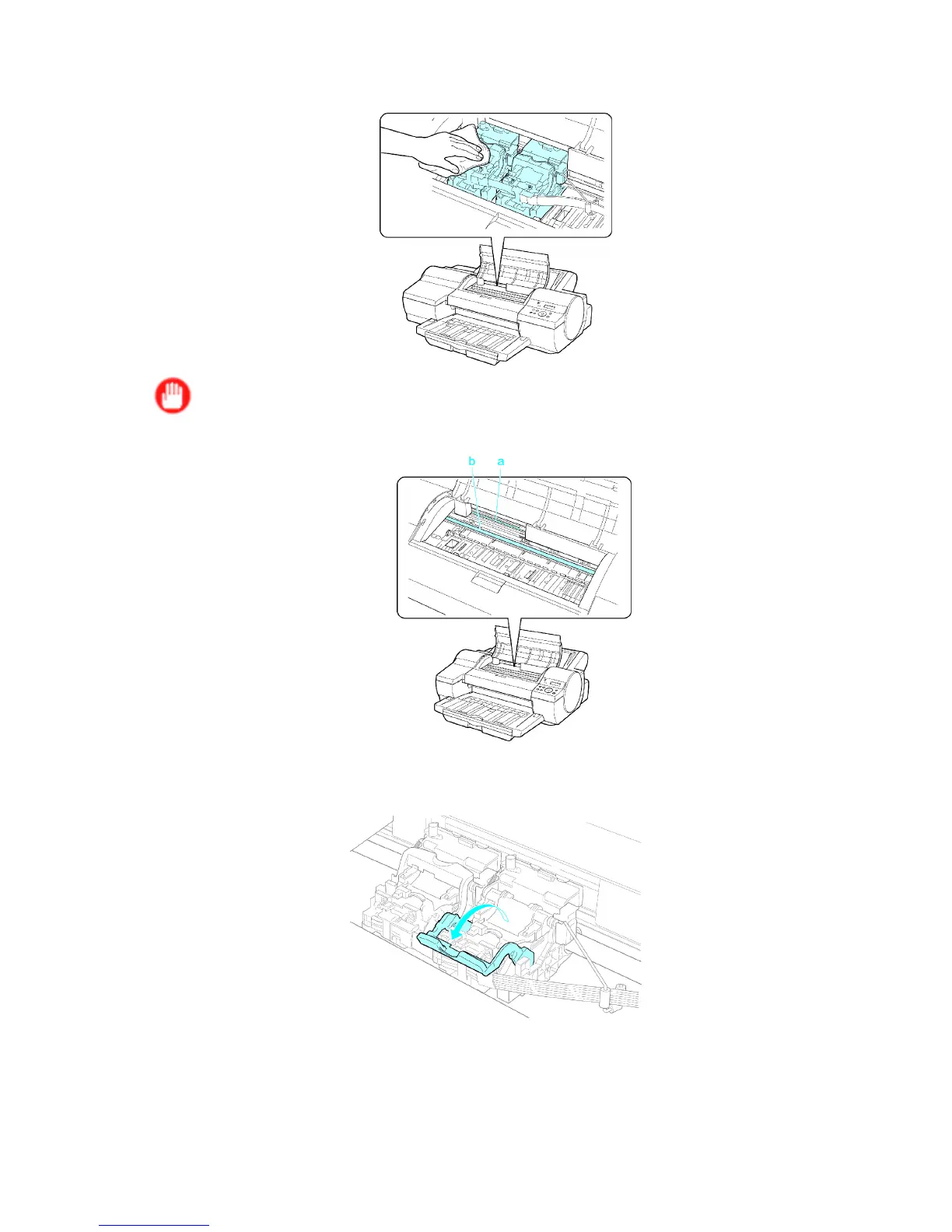 b a