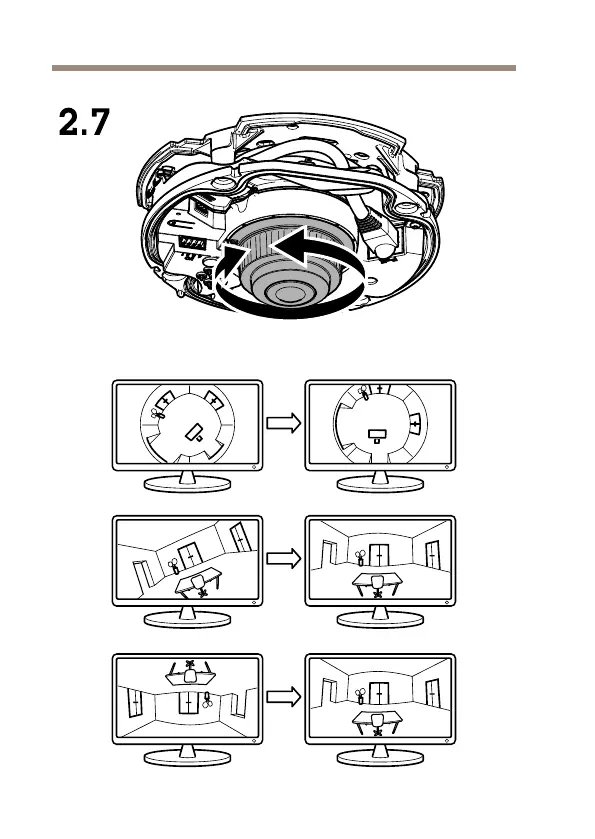 2.7