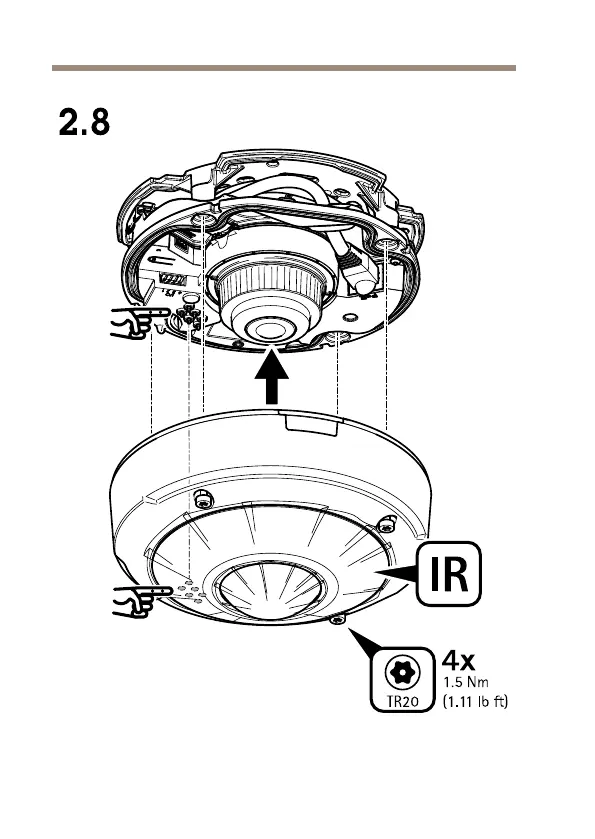 2.8

IR

TR20

4x
1.5 Nm
(1.11 lb ft)