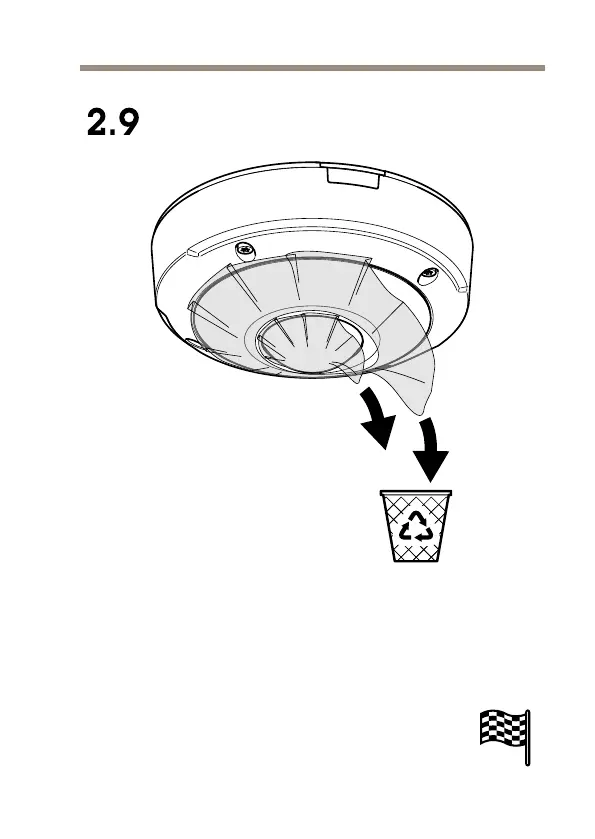 2.9