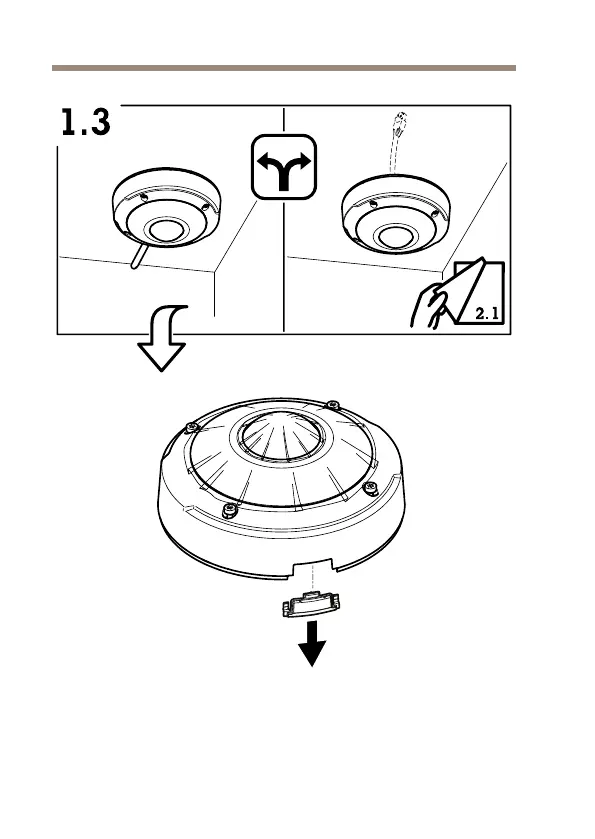 1.3

2.1