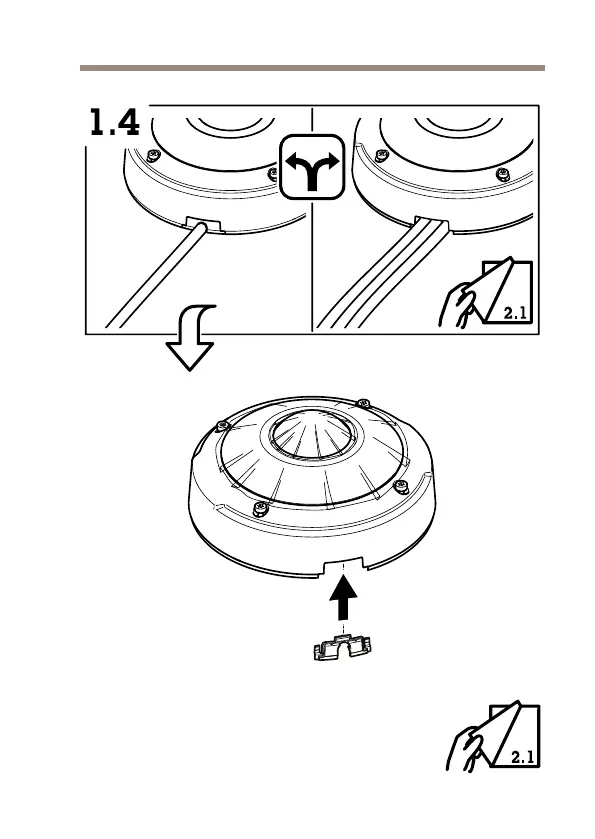 1.4

2.1

2.1