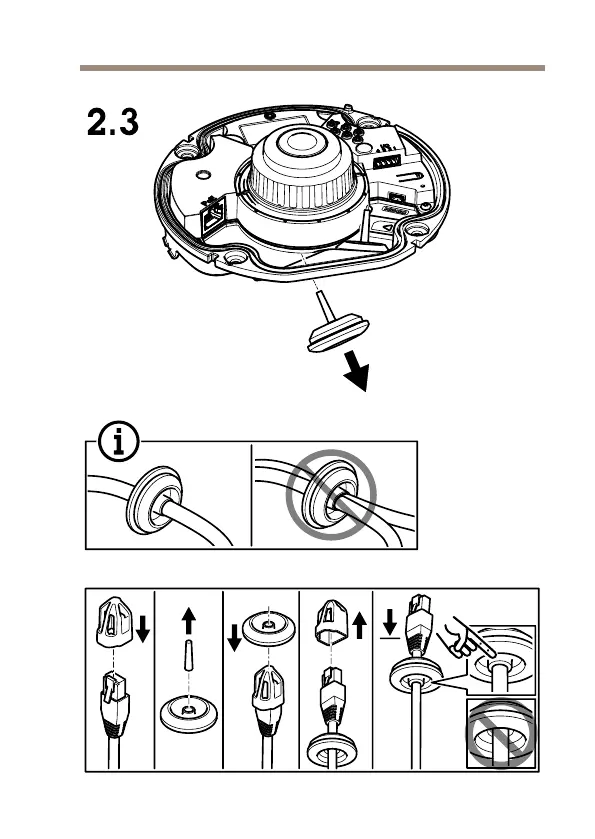 2.3