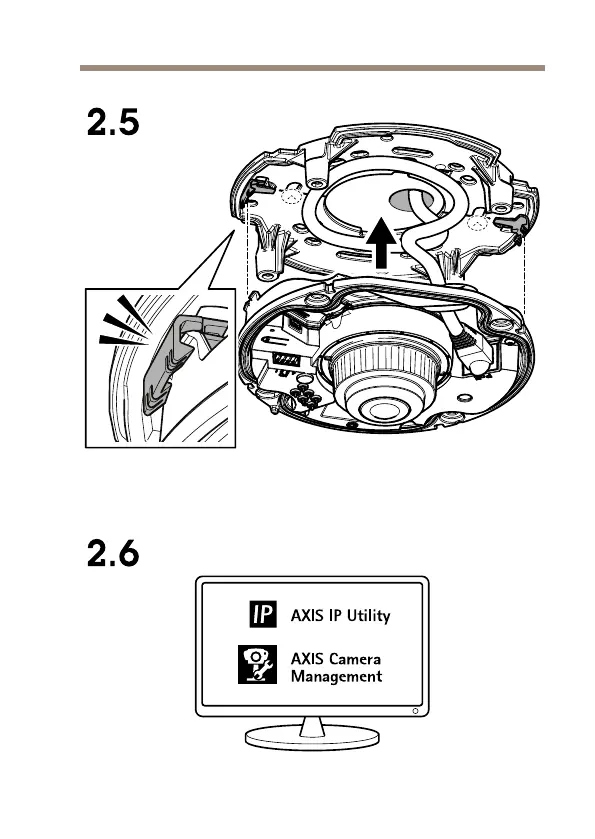 2.5

2.6

IP AXIS IP Utility

AXIS Camera Management