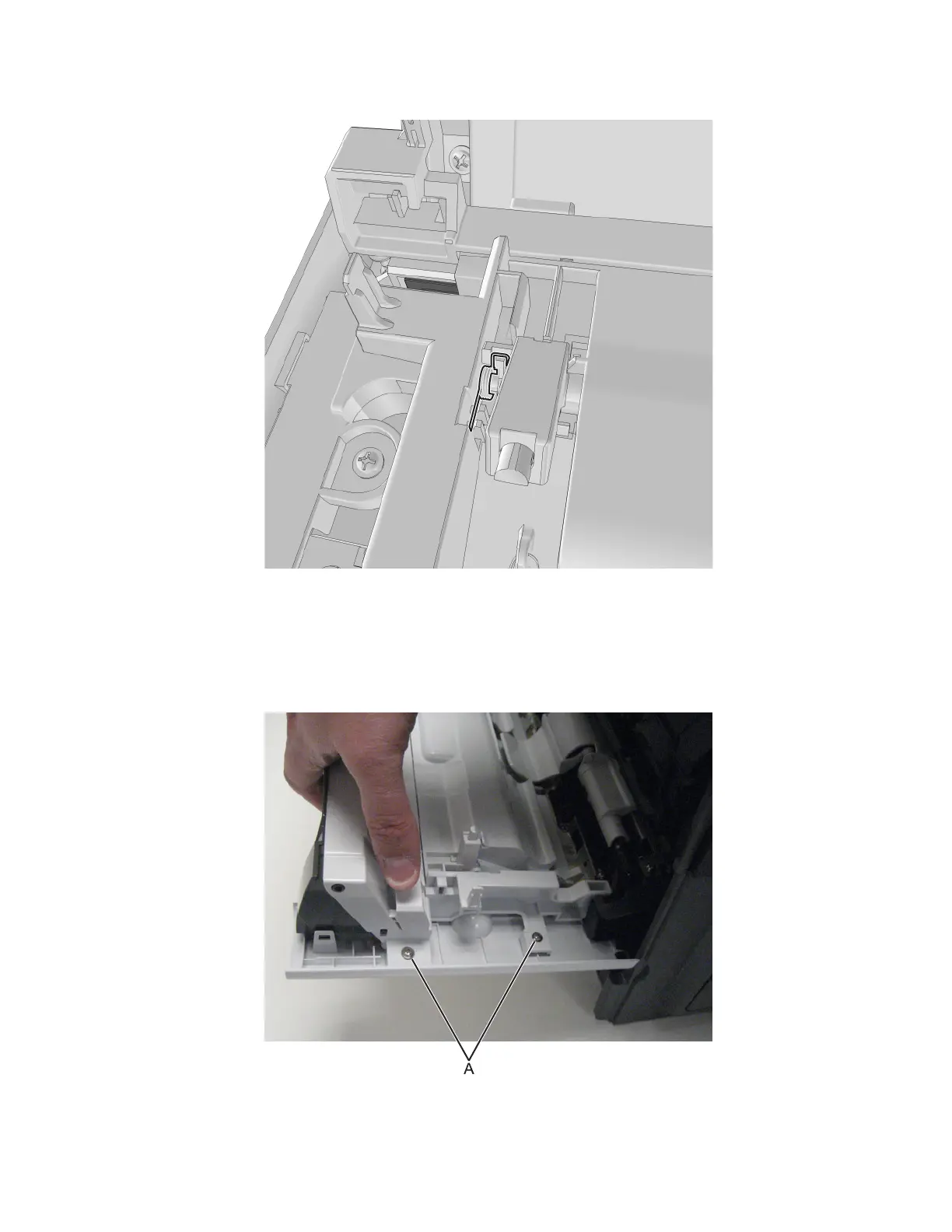 A