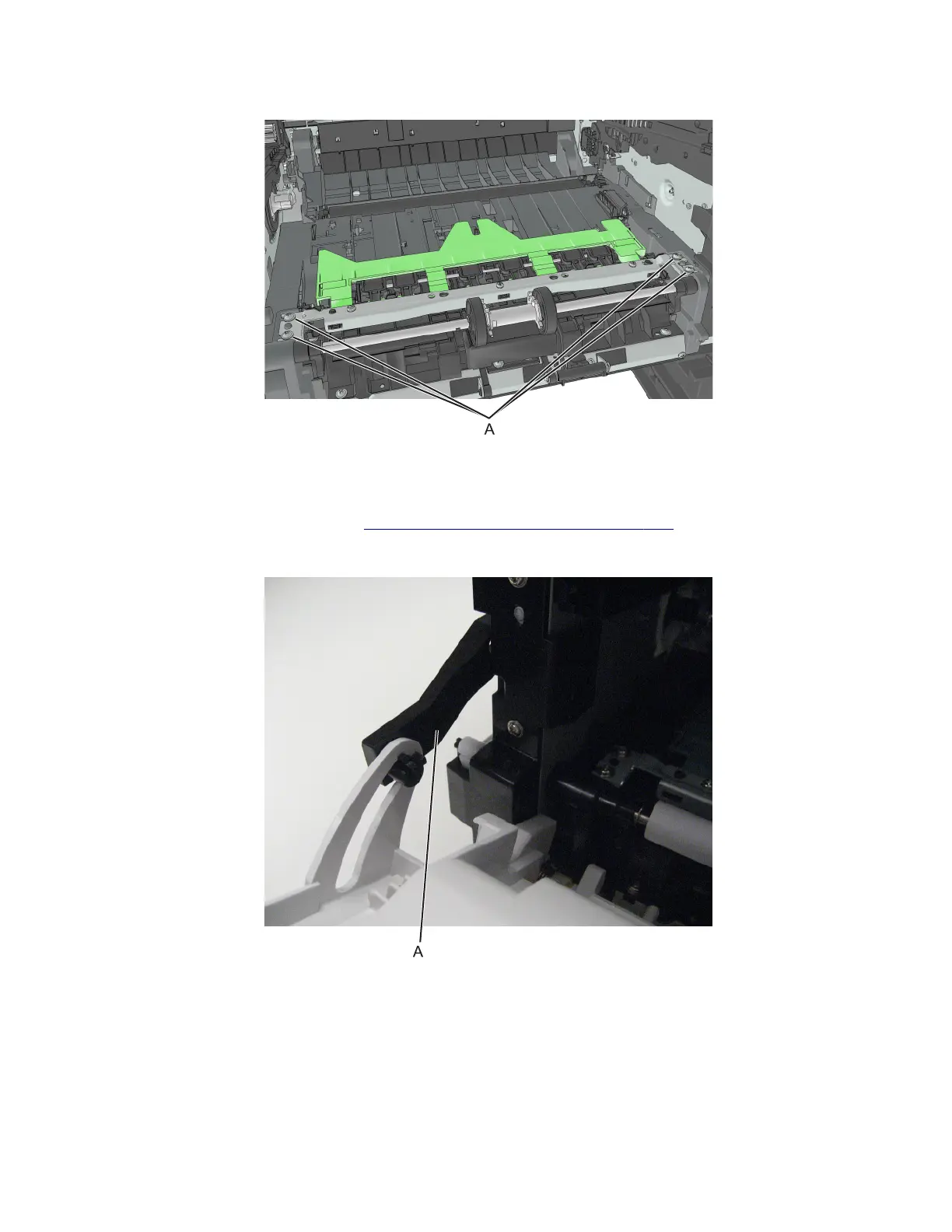 A

A