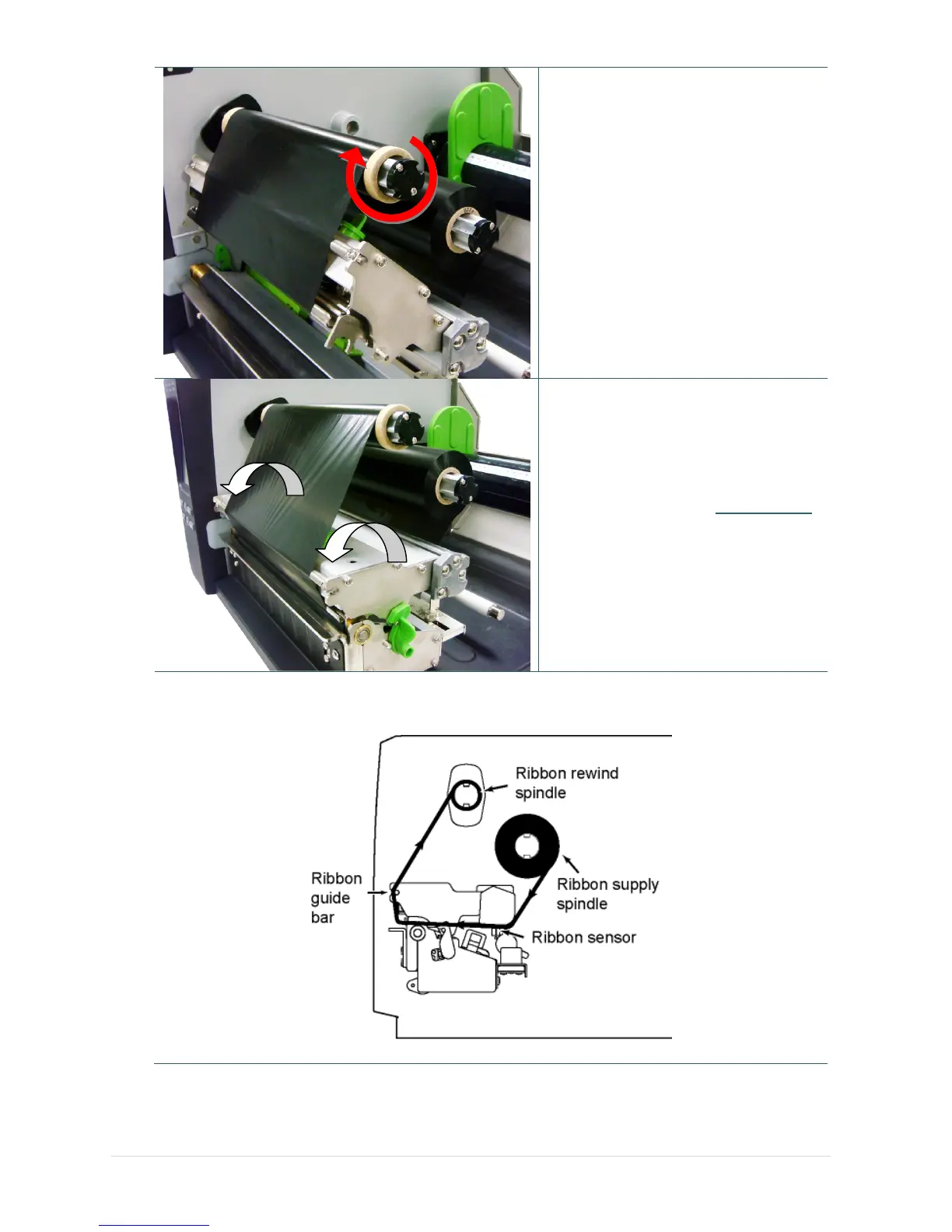 Ribbon rewind spindle

Ribbon supply spindle

Ribbon guide bar

Ribbon sensor