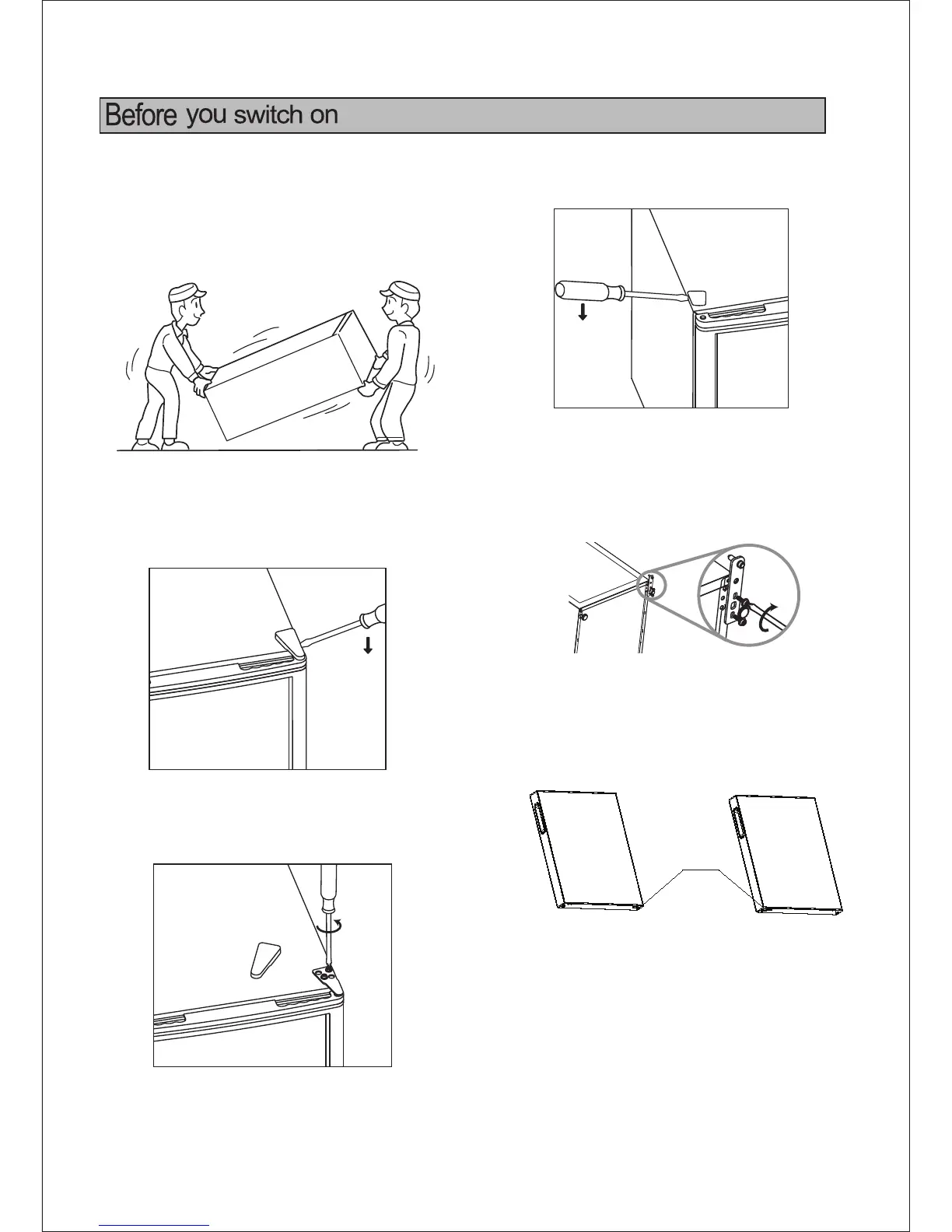 Before you switch on