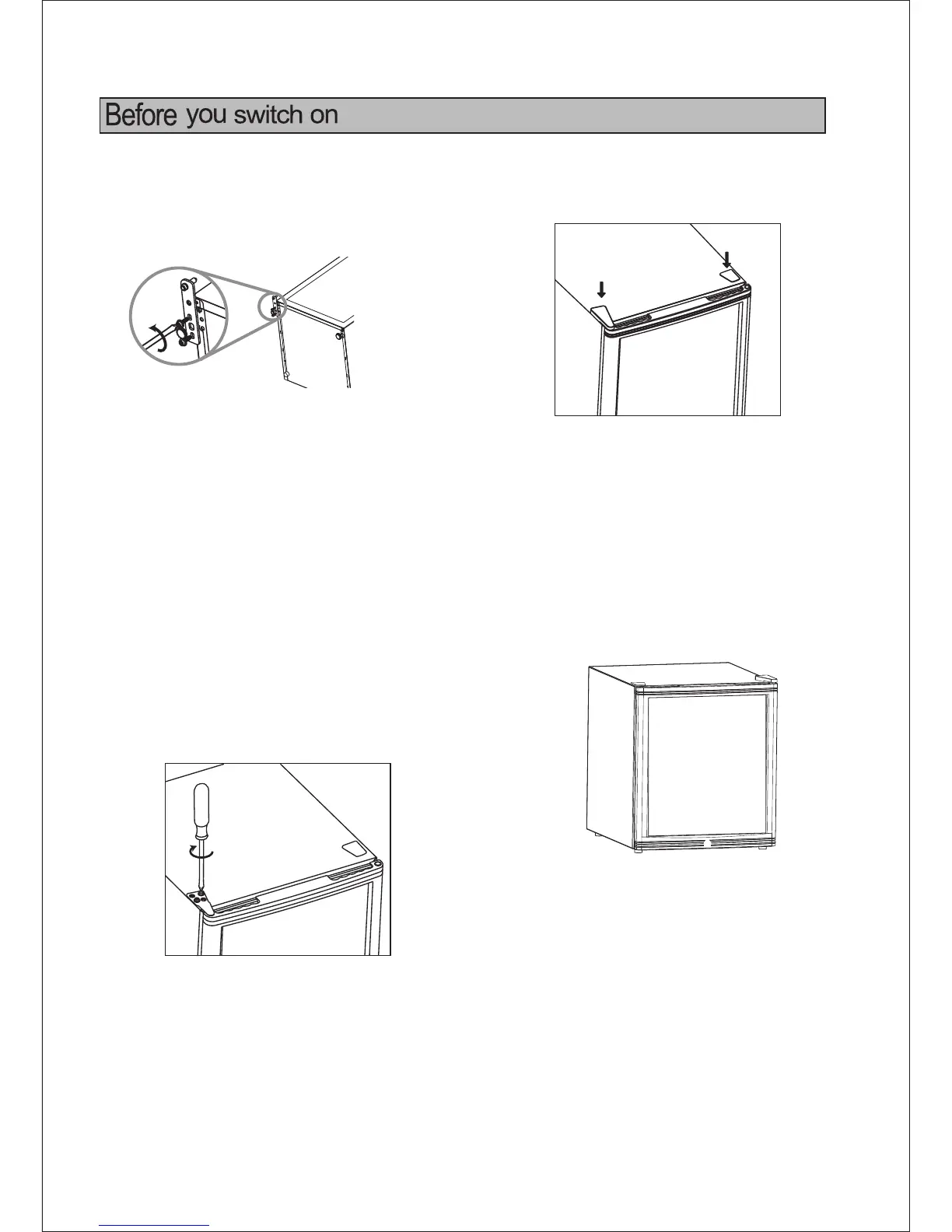 Before you switch on