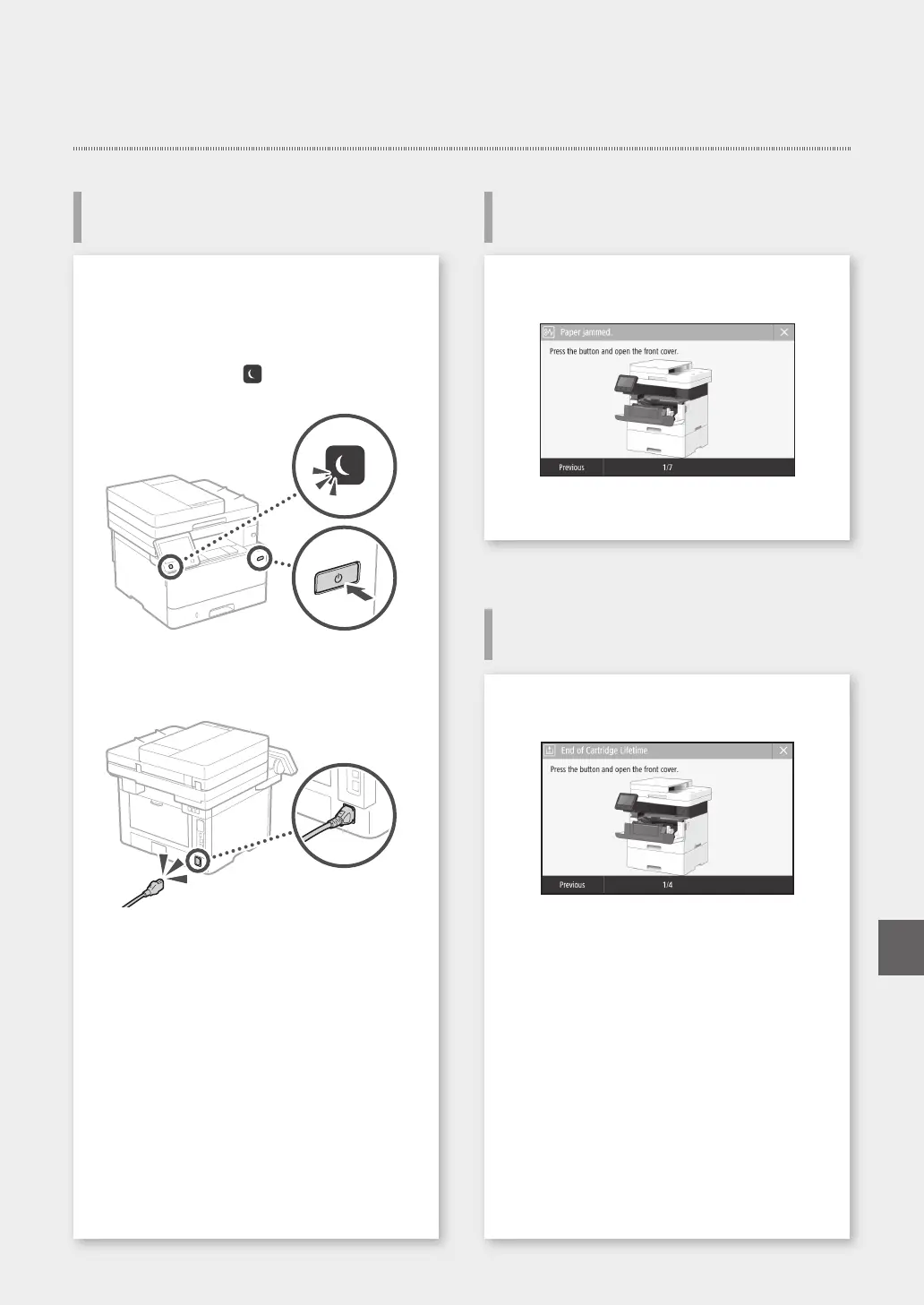 Paper jammed.

Press the button and open the front cover.

Previous

1/7

End of Cartridge Lifetime

Press the button and open the front cover.

Previous

1/4