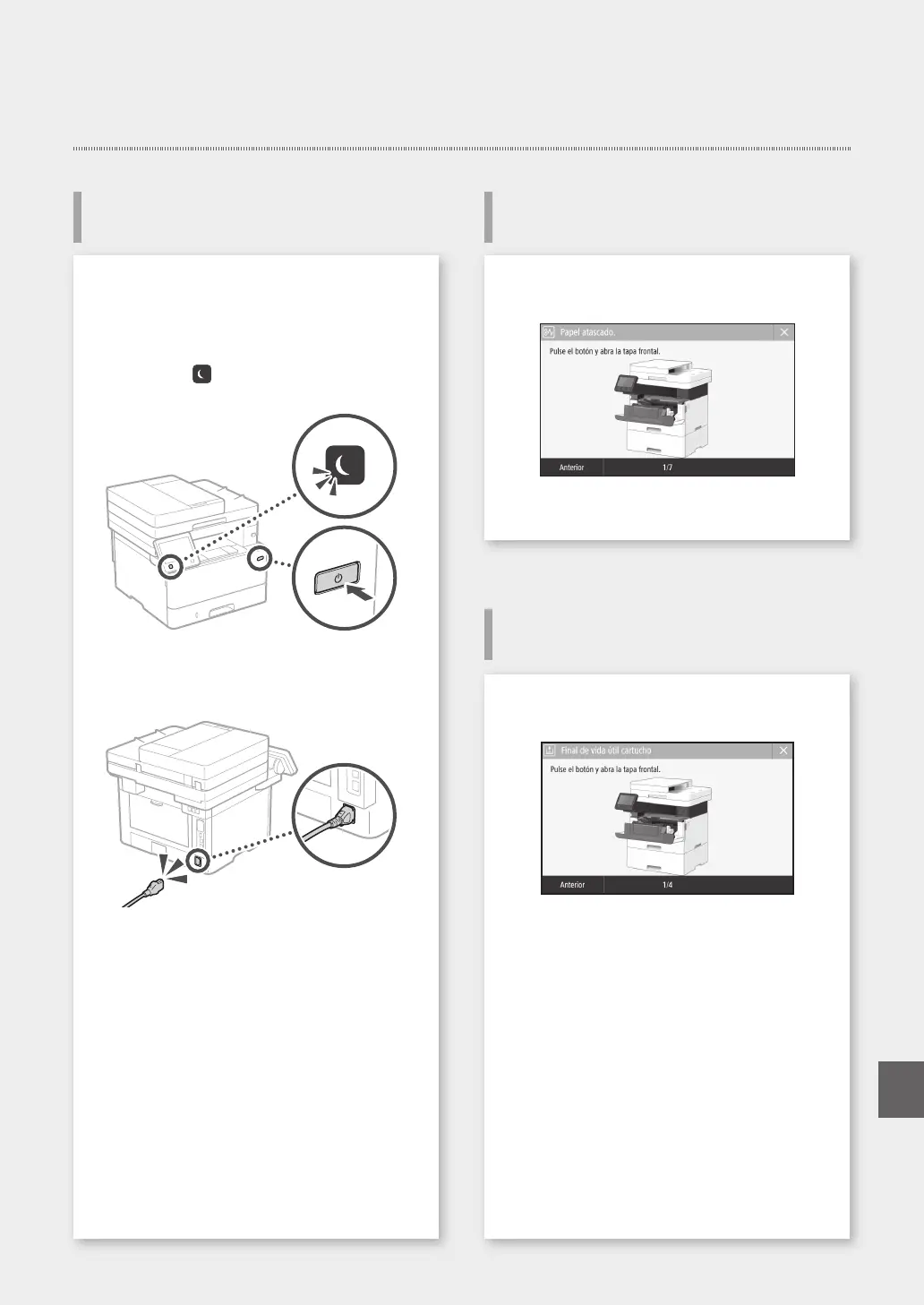 Papel atascado.

Pulse el botón y abra la tapa frontal.

Anterior

1/7

Final de vida útil cartucho

Pulse el botón y abra la tapa frontal.

Anterior

1/4