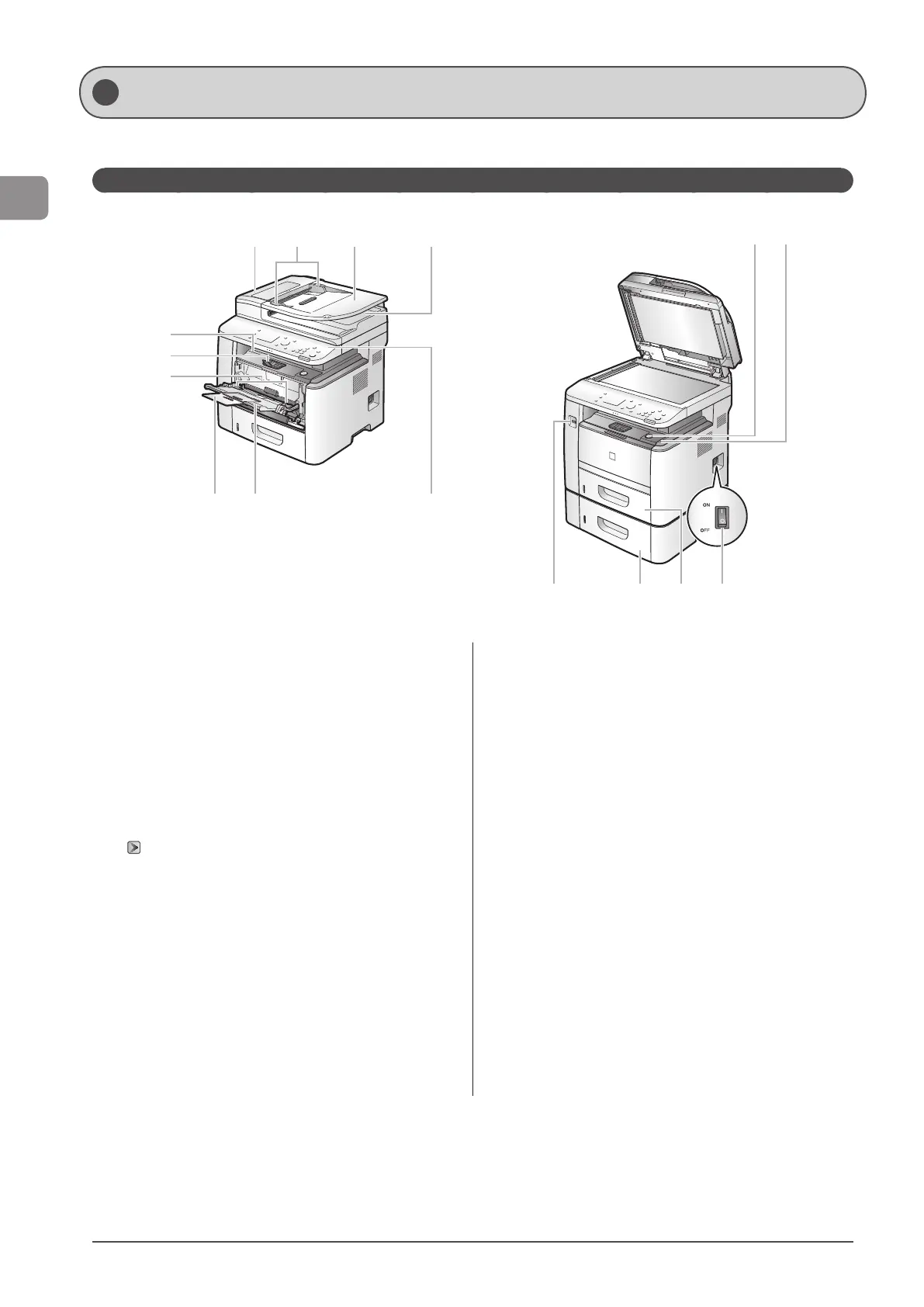 ON

OFF