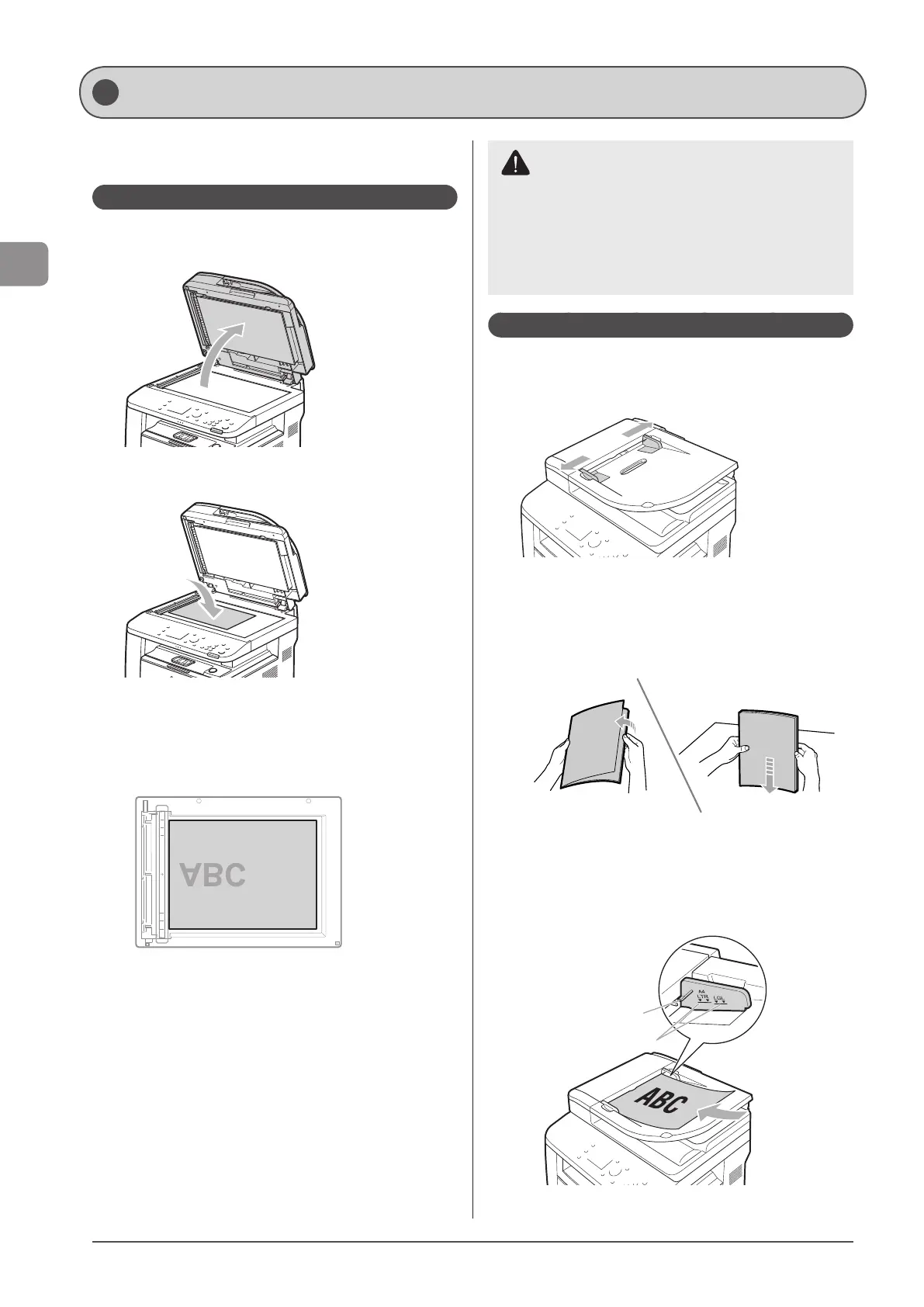 ABC

A4
LTR
LGL

ABC