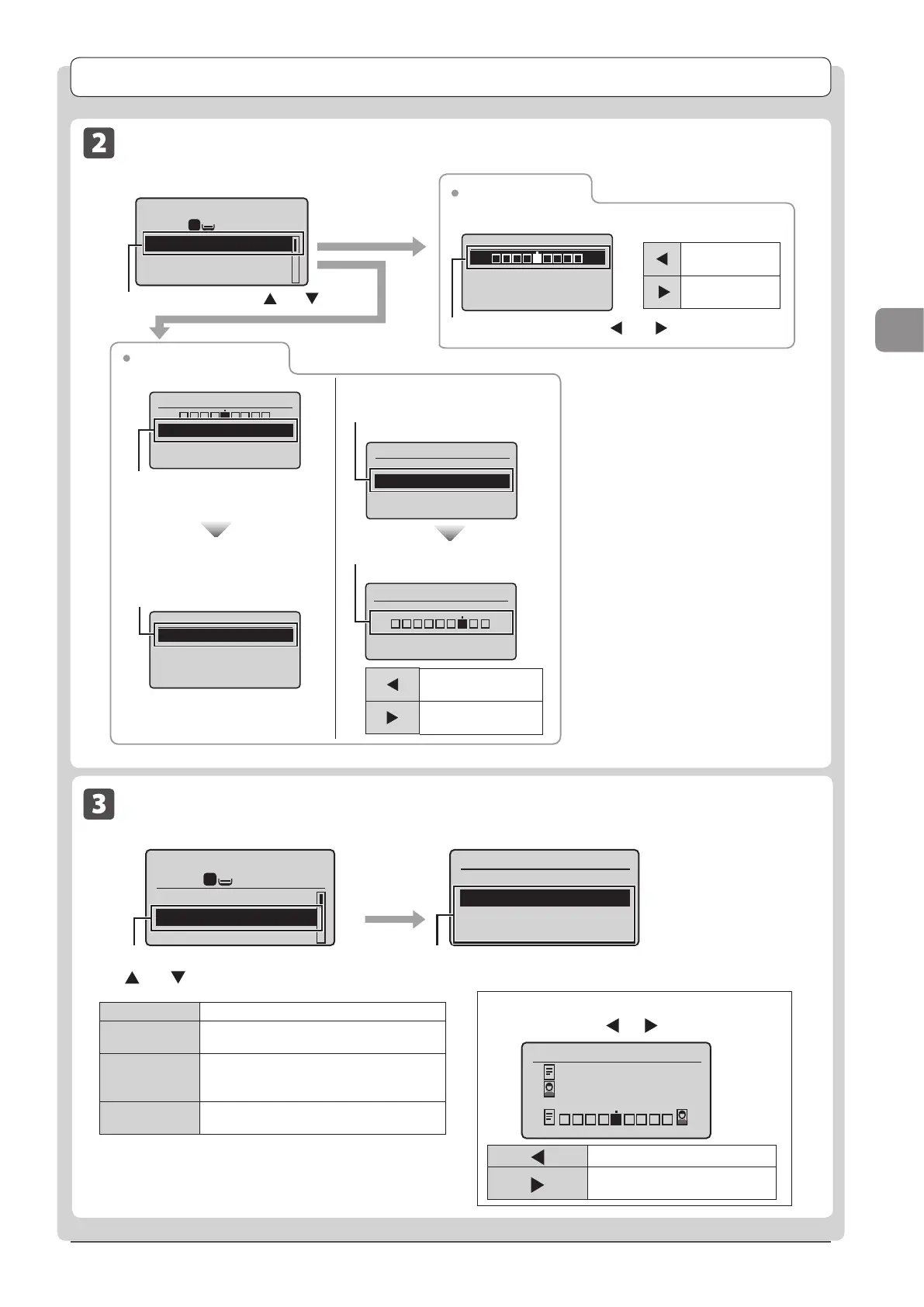 2

3