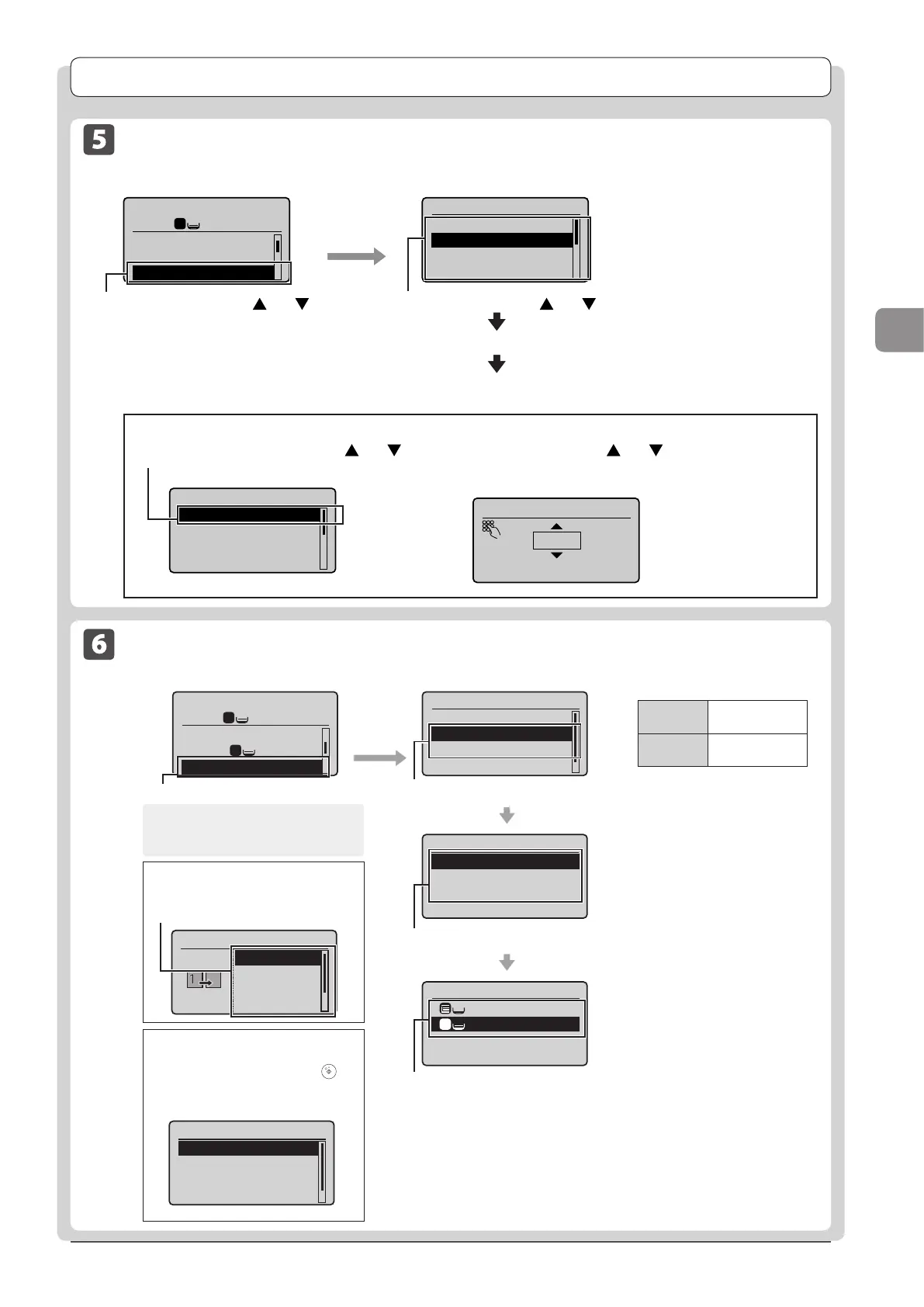 5

6

1