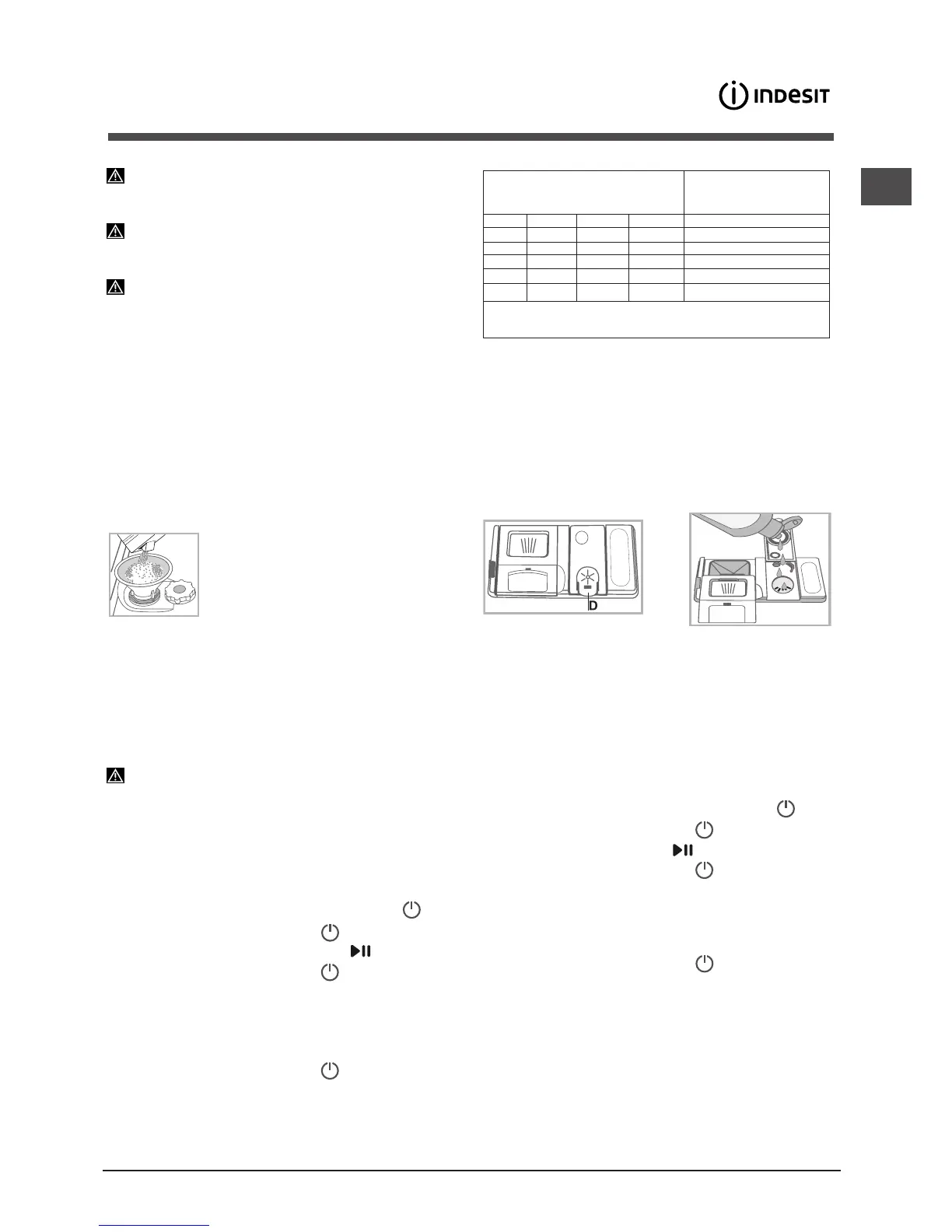 INDESIT

D