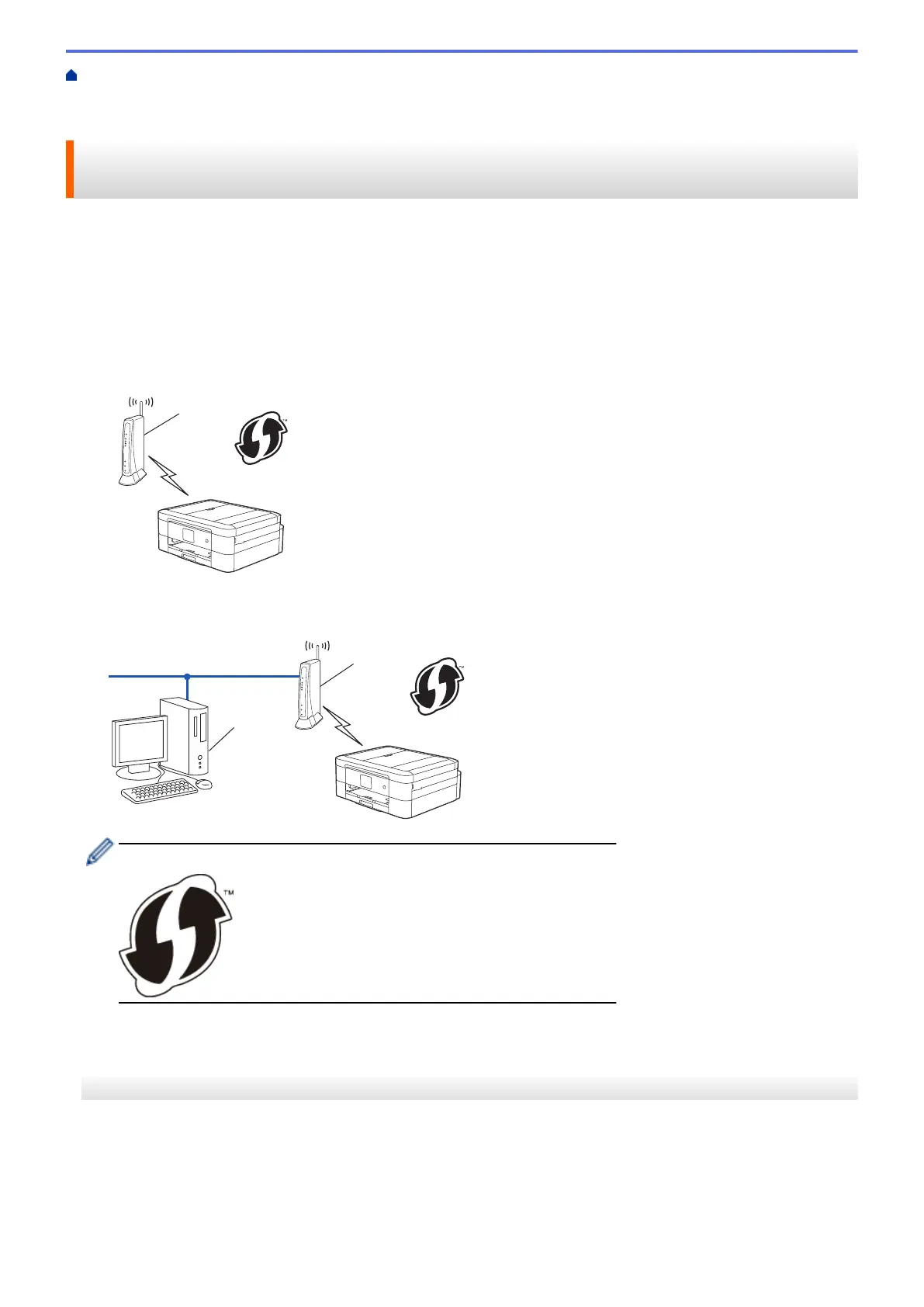 TM

TM

TM